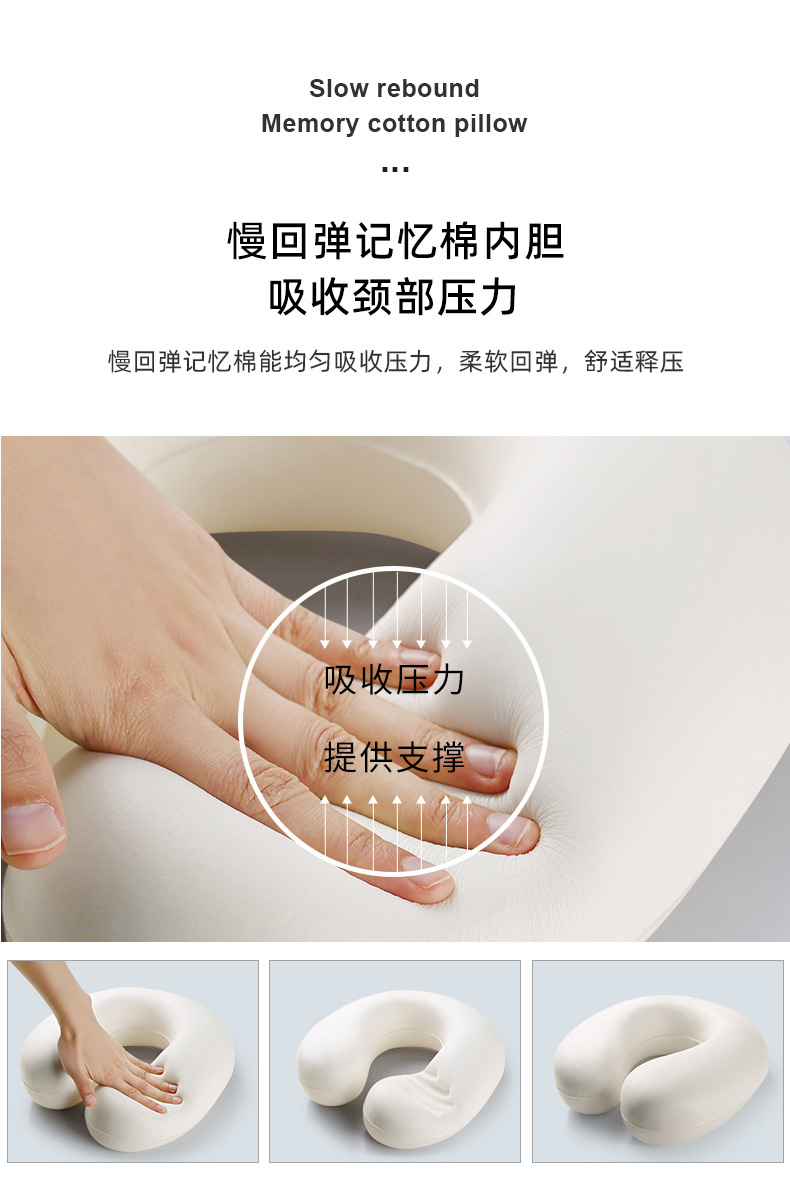 Slow rebound
Memory cotton pillow
...

慢回弹记忆棉内胆
吸收颈部压力

慢回弹记忆棉能均匀吸收压力，柔软回弹，舒适释压

吸收压力
提供支撑