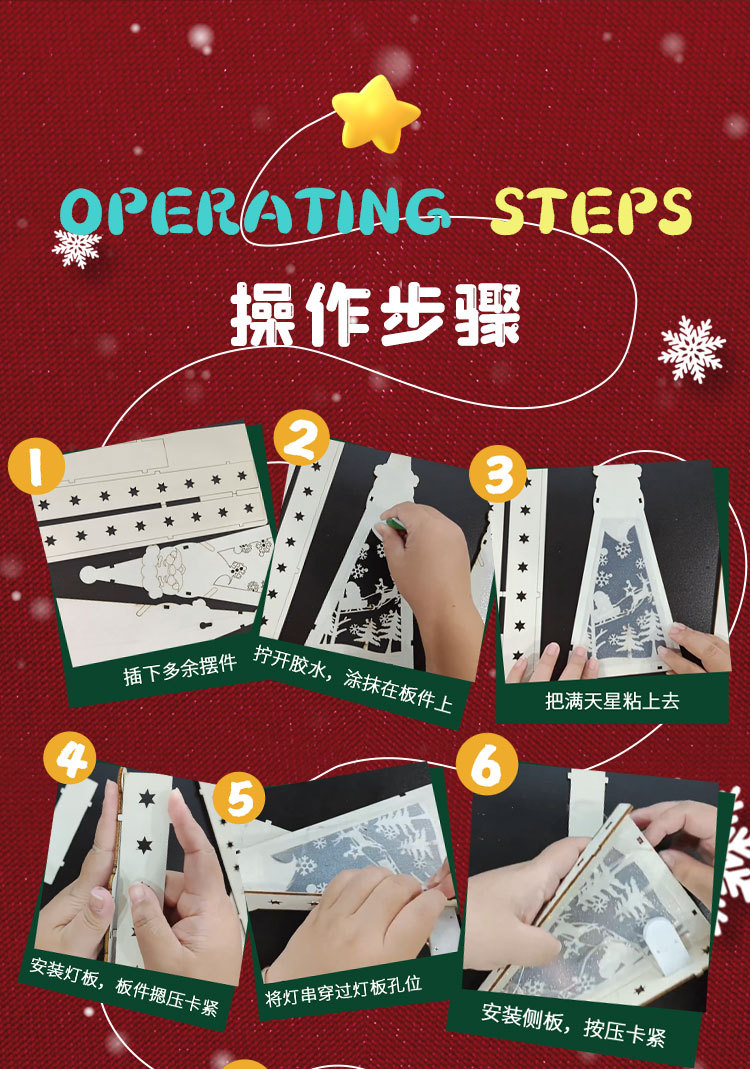 OPERATING STEPS

操作步骤

1
插下多余摆件

2
拧开胶水，涂抹在板件上

3
把满天星粘上去

4
安装灯板，板件摁压卡紧

5
将灯串穿过灯板孔位

6
安装侧板，按压卡紧