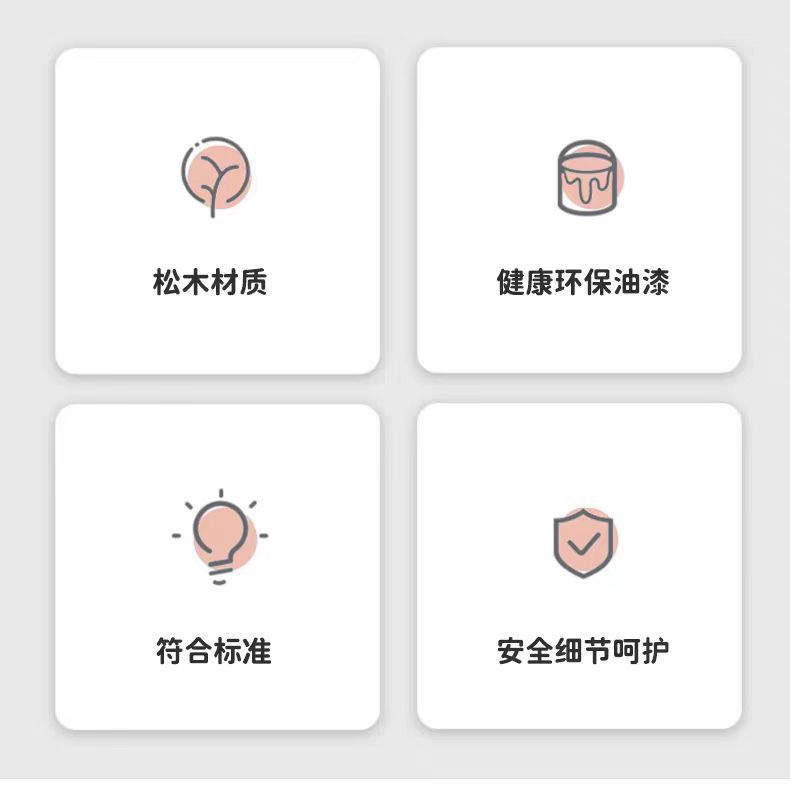 松木材质

健康环保油漆

符合标准

安全细节呵护