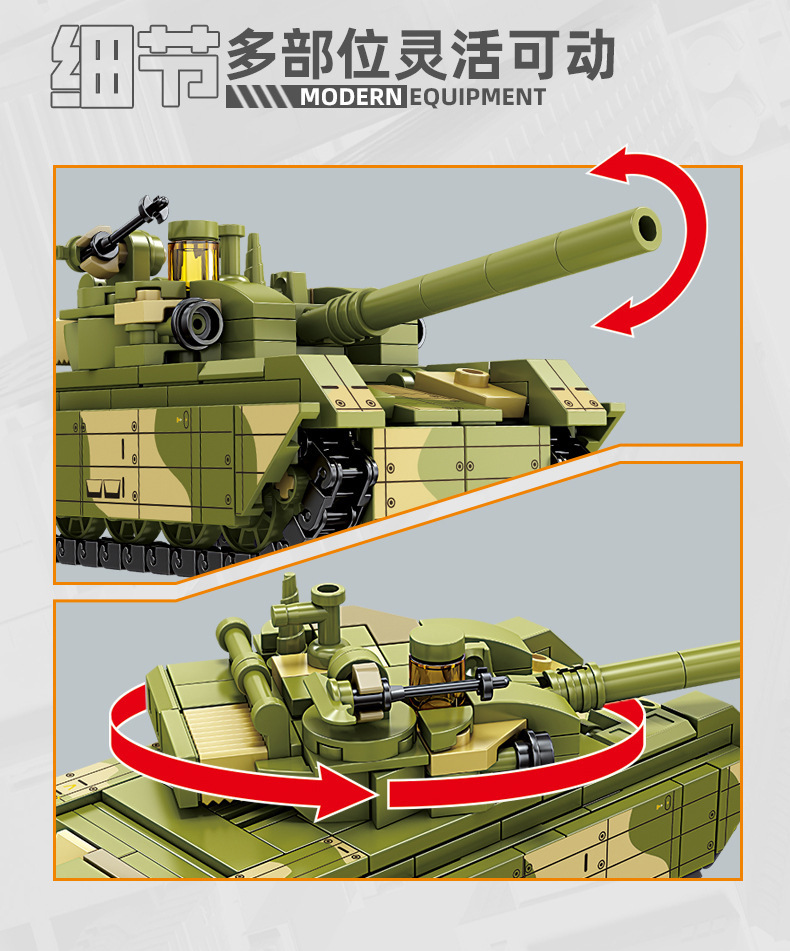 细节 多部位灵活可动

MODERN EQUIPMENT