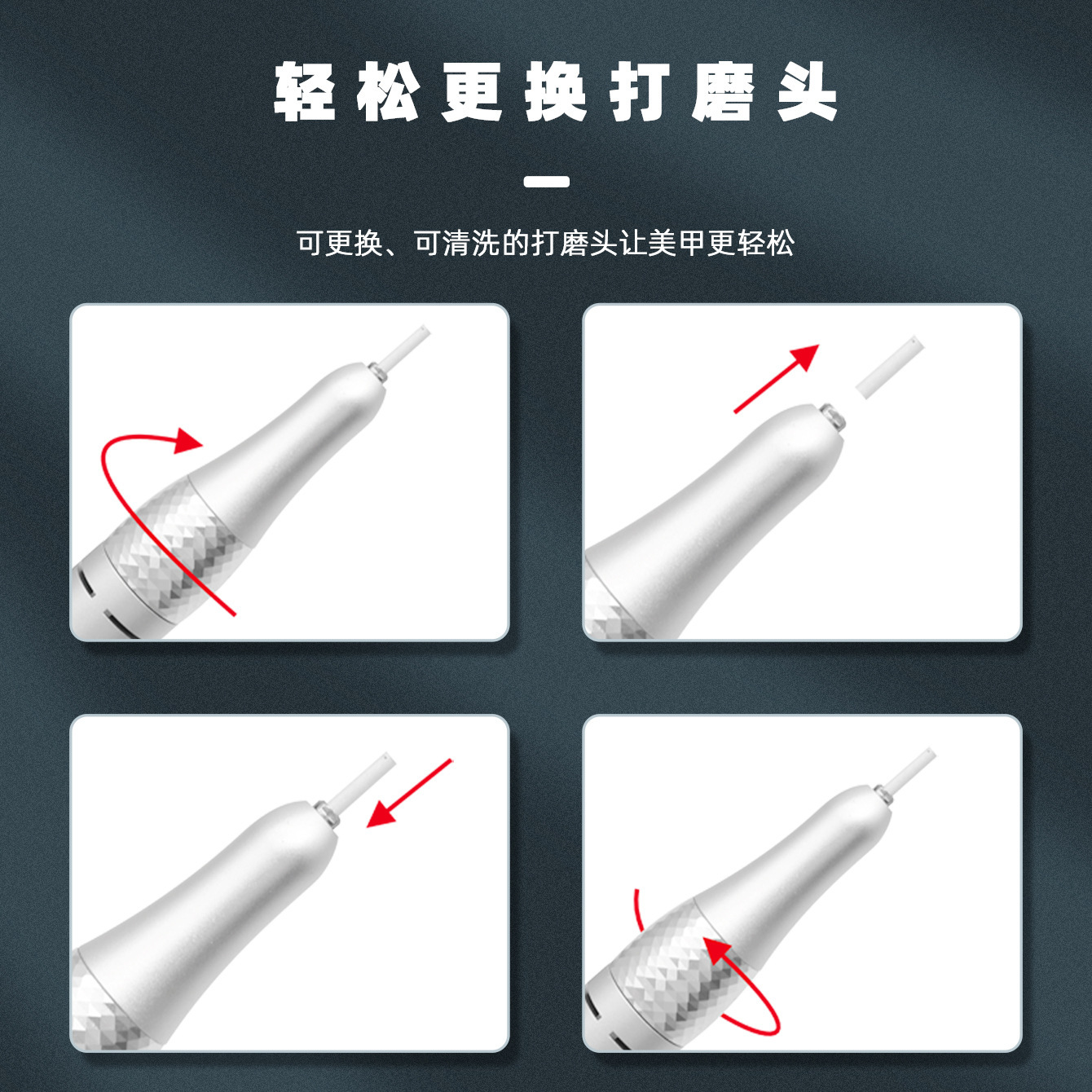 轻松更换打磨头

可更换、可清洗的打磨头让美甲更轻松