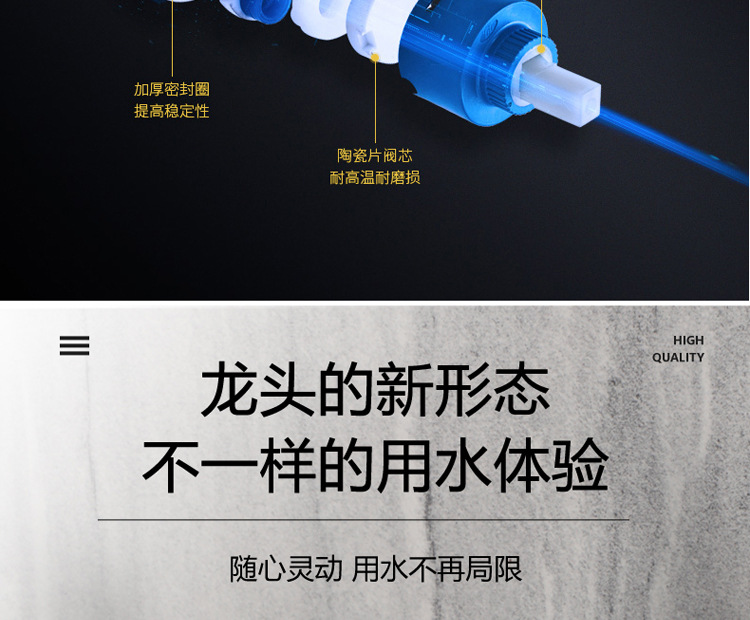 加厚密封圈
提高稳定性

陶瓷片阀芯
耐高温耐磨损

HIGH
QUALITY

龙头的新形态
不一样的用水体验

随心灵动 用水不再局限