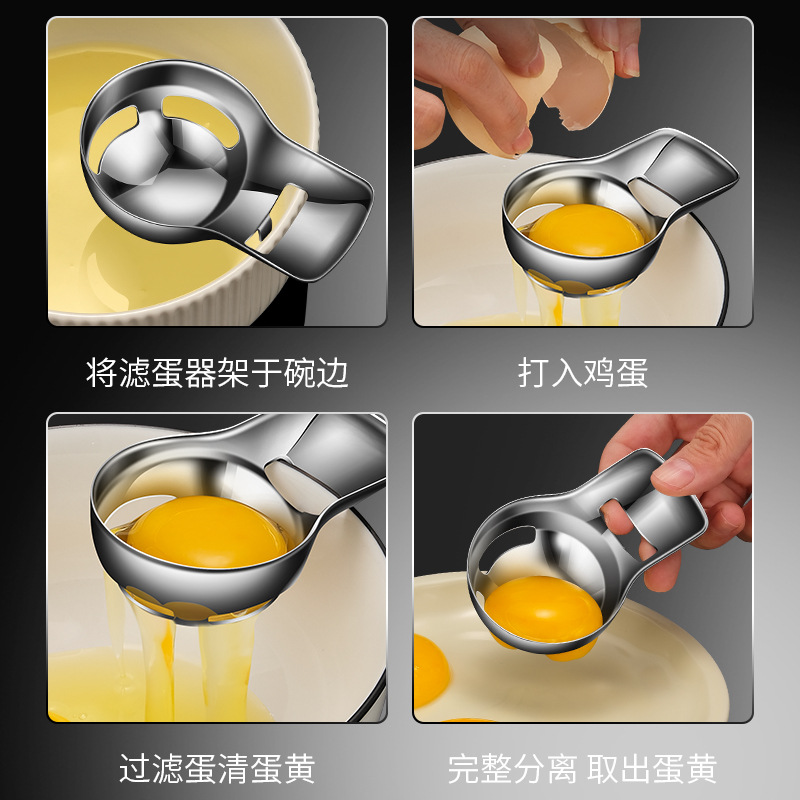 将滤蛋器架于碗边

打入鸡蛋

过滤蛋清蛋黄

完整分离 取出蛋黄