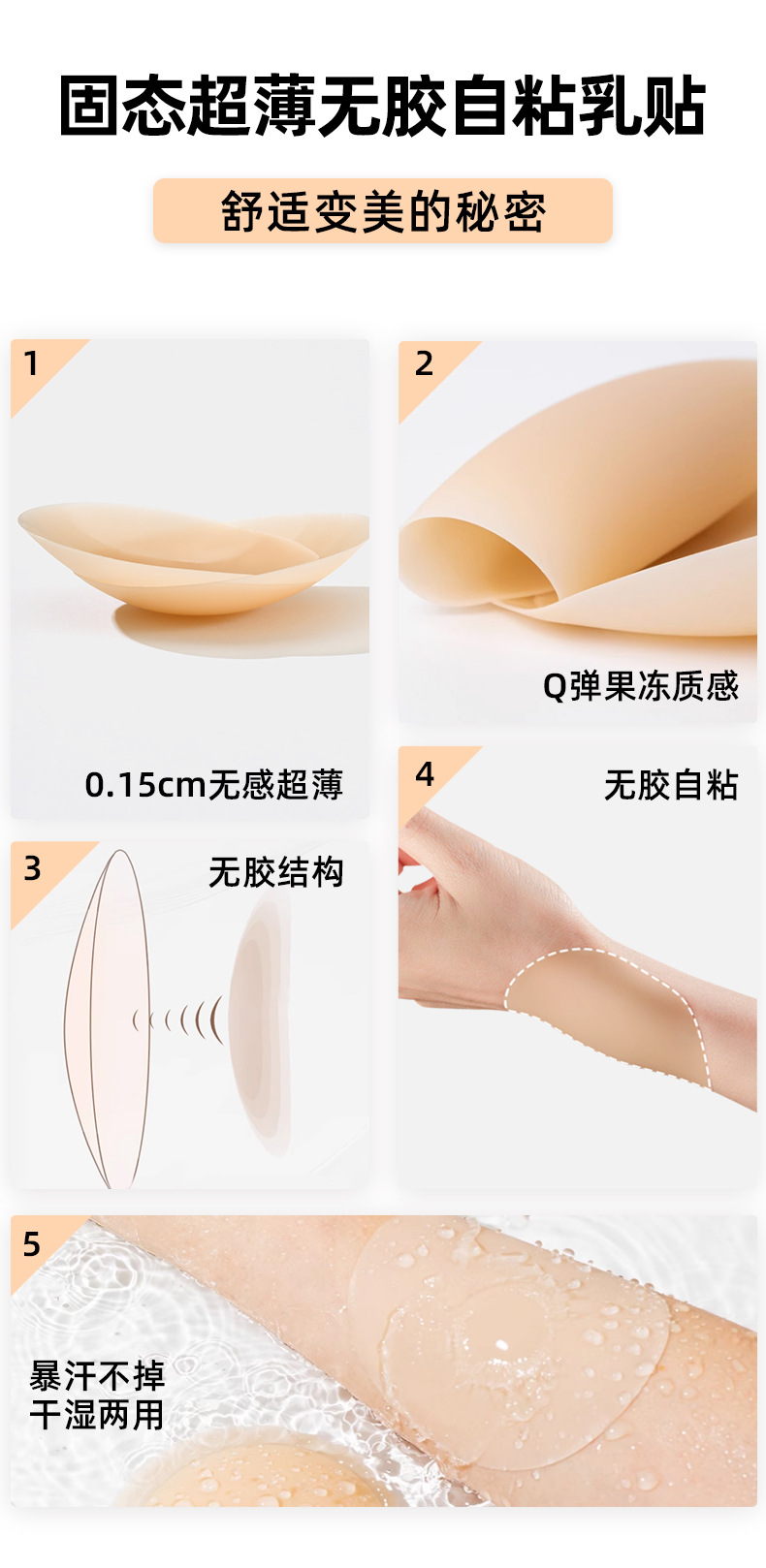 固态超薄无胶自粘乳贴

舒适变美的秘密

1

0.15cm无感超薄

2

Q弹果冻质感

3

无胶结构

4

无胶自粘

5

暴汗不掉
干湿两用