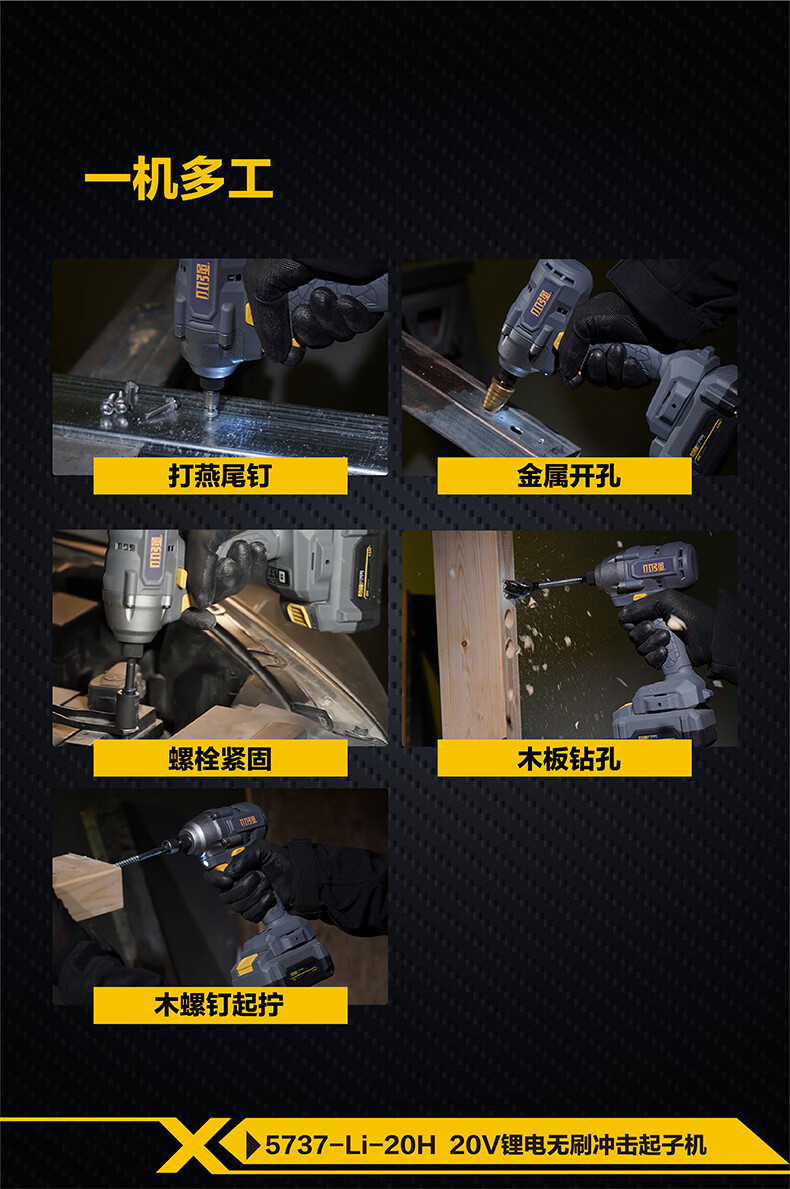 一机多工

打燕尾钉

金属开孔

螺栓紧固

木板钻孔

木螺钉起拧

5737-Li-20H 20V锂电无刷冲击起子机