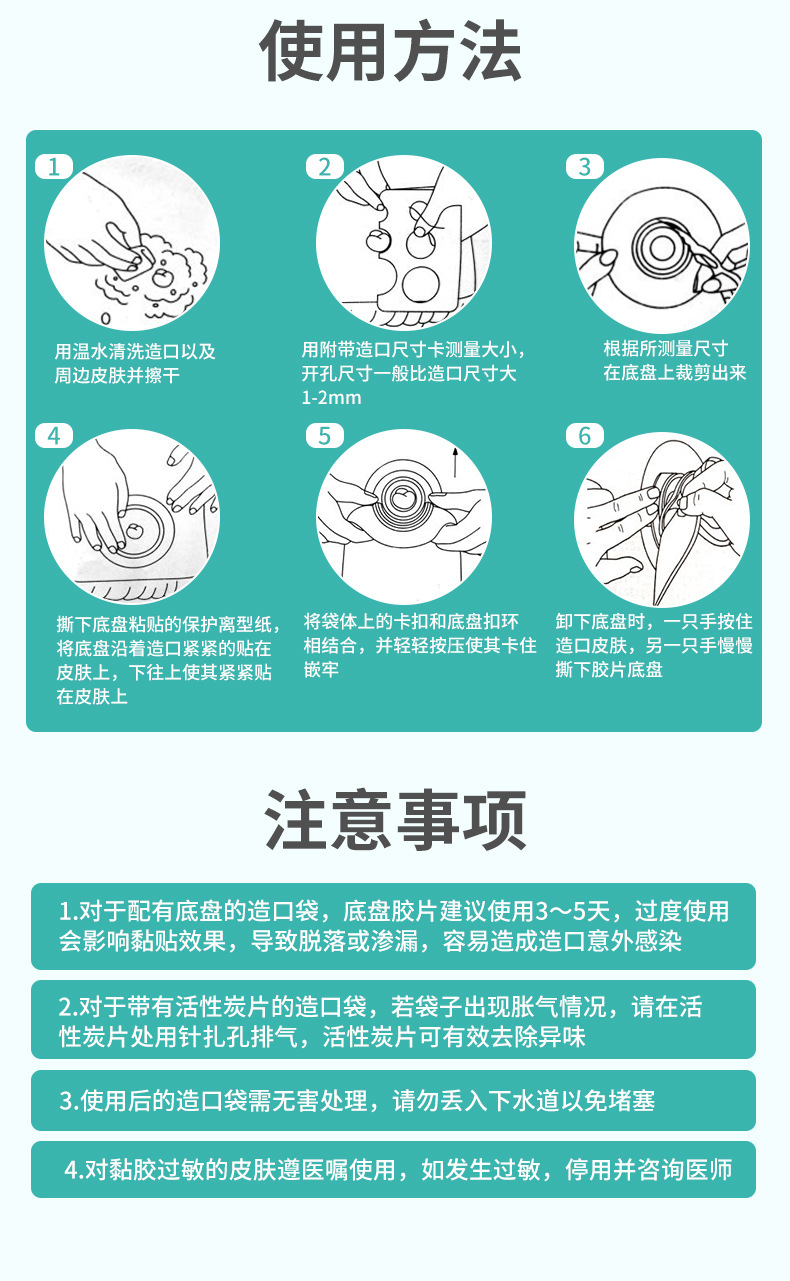 使用方法

1
用温水清洗造口以及周边皮肤并擦干

2
用附带造口尺寸卡测量大小，开孔尺寸一般比造口尺寸大1-2mm

3
根据所测量尺寸在底盘上裁剪出来

4
撕下底盘粘贴的保护离型纸，将底盘沿着造口紧紧的贴在皮肤上，下往上使其紧紧贴在皮肤上

5
将袋体上的卡扣和底盘扣环相结合，并轻轻按压使其卡住嵌牢

6
卸下底盘时，一只手按住造口皮肤，另一只手慢慢撕下胶片底盘

注意事项

1.对于配有底盘的造口袋，底盘胶片建议使用3～5天，过度使用会影响黏贴效果，导致脱落或渗漏，容易造成造口意外感染

2.对于带有活性炭片的造口袋，若袋子出现胀气情况，请在活性炭片处用针扎孔排气，活性炭片可有效去除异味

3.使用后的造口袋需无害处理，请勿丢入下水道以免堵塞

4.对黏胶过敏的皮肤遵医嘱使用，如发生过敏，停用并咨询医师