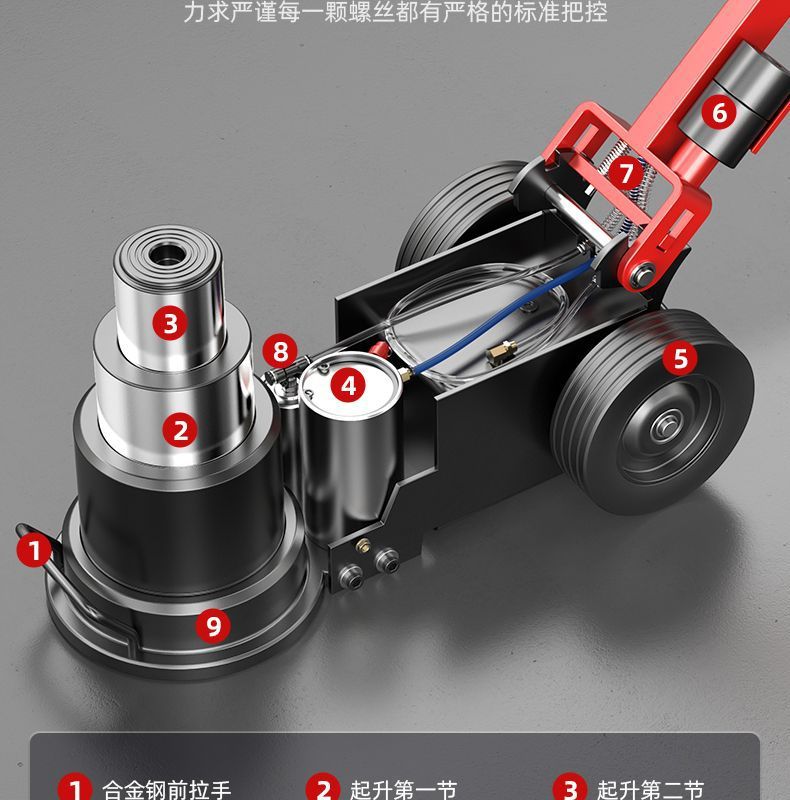 力求严谨每一颗螺丝都有严格的标准把控

6

7

3

8

4

5

2

1

9

1 合金钢前拉手 2 起升第一节 3 起升第二节