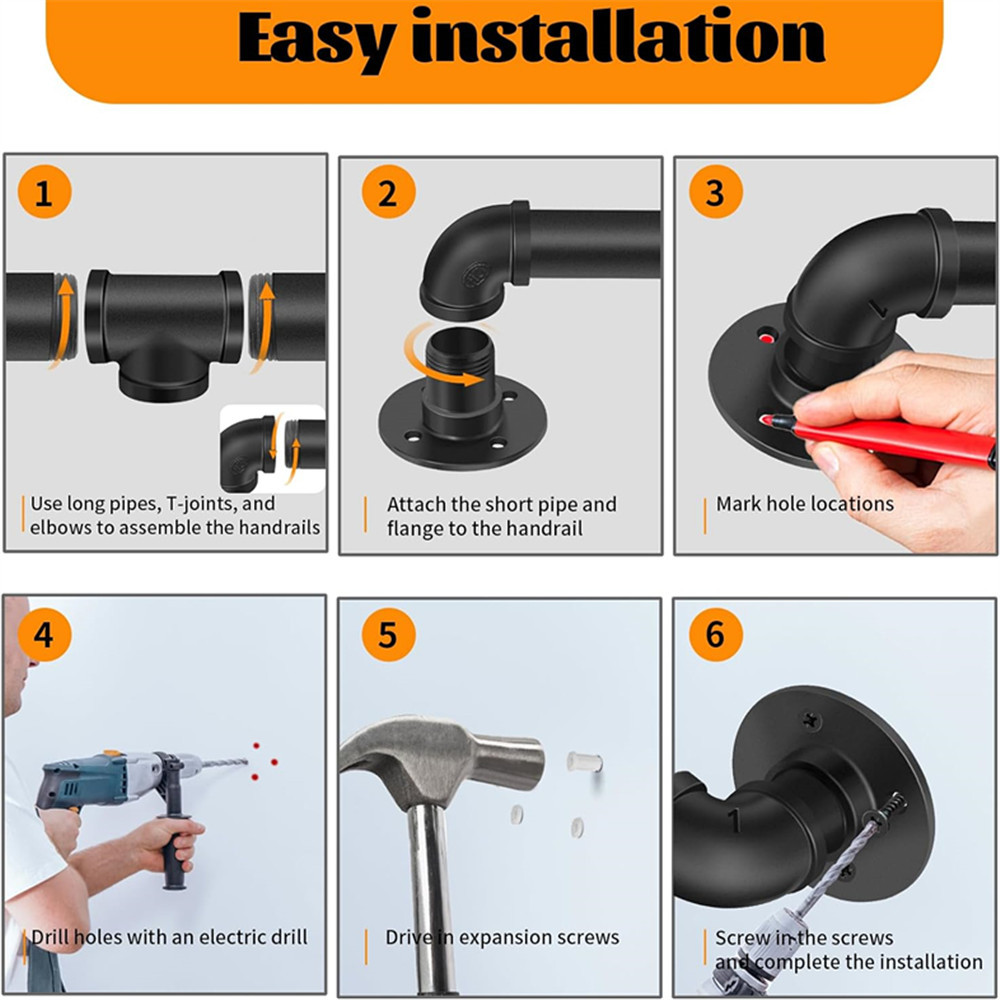 Easy installation

1

Use long pipes, T-joints, and elbows to assemble the handrails

2

Attach the short pipe and flange to the handrail

3

Mark hole locations

4

Drill holes with an electric drill

5

Drive in expansion screws

6

Screw in the screws and complete the installation