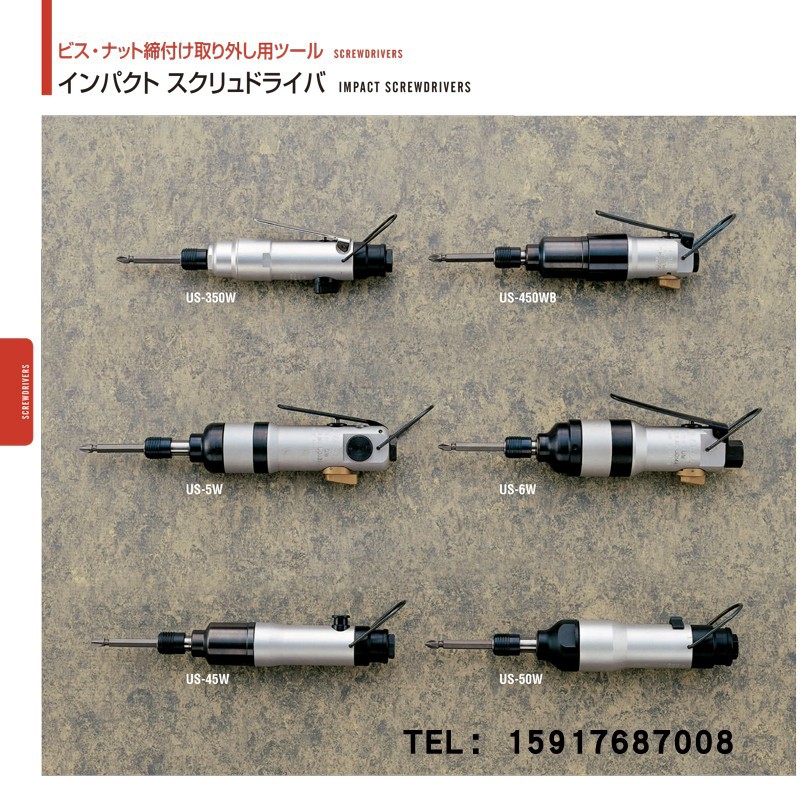 ビス・ナット締付け取り外し用ツール SCREWDRIVERS
インパクト スクリュドライバ IMPACT SCREWDRIVERS

SCREWDRIVERS

US-350W

US-450WB

US-5W

US-6W

US-45W

US-50W

TEL: 15917687008