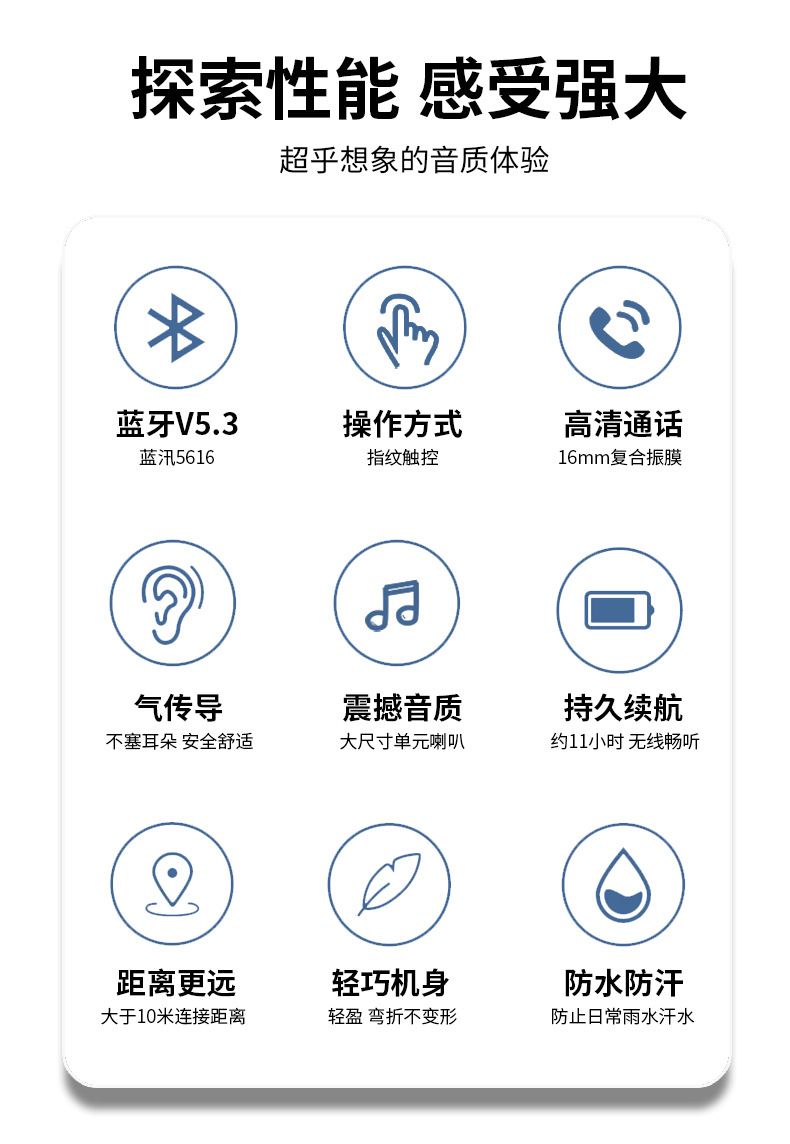 探索性能 感受强大

超乎想象的音质体验

蓝牙V5.3
蓝汛5616

操作方式
指纹触控

高清通话
16mm复合振膜

气传导
不塞耳朵 安全舒适

震撼音质
大尺寸单元喇叭

持久续航
约11小时 无线畅听

距离更远
大于10米连接距离

轻巧机身
轻盈 弯折不变形

防水防汗
防止日常雨水汗水