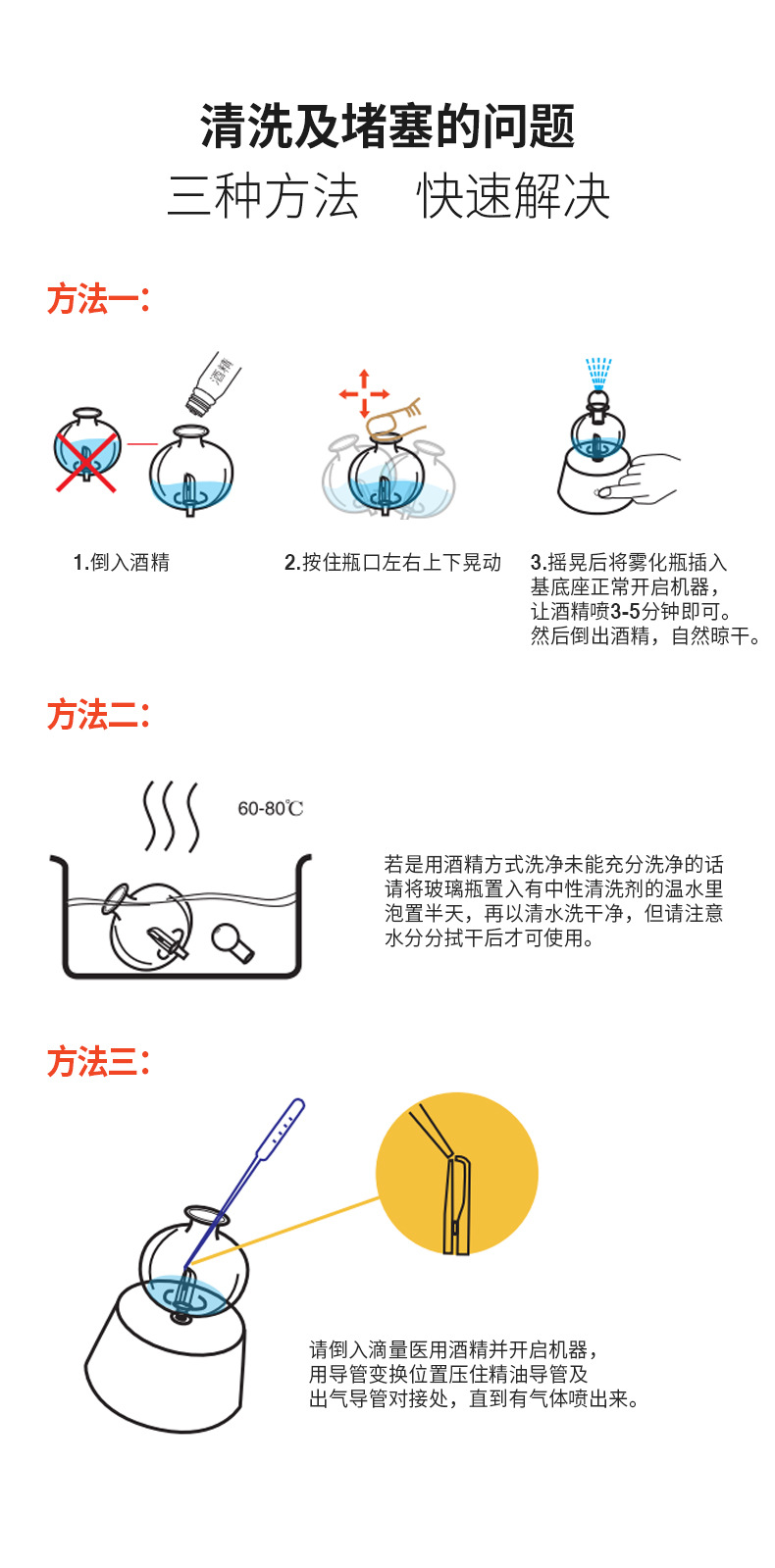 清洗及堵塞的问题
三种方法　快速解决

方法一:

酒精

1.倒入酒精

2.按住瓶口左右上下晃动

3.摇晃后将雾化瓶插入基底座正常开启机器，让酒精喷3-5分钟即可。然后倒出酒精，自然晾干。

方法二:

60-80℃

若是用酒精方式洗净未能充分洗净的话请将玻璃瓶置入有中性清洗剂的温水里泡置半天，再以清水洗干净，但请注意水分分拭干后才可使用。

方法三:

请倒入滴量医用酒精并开启机器，用导管变换位置压住精油导管及出气导管对接处，直到有气体喷出来。