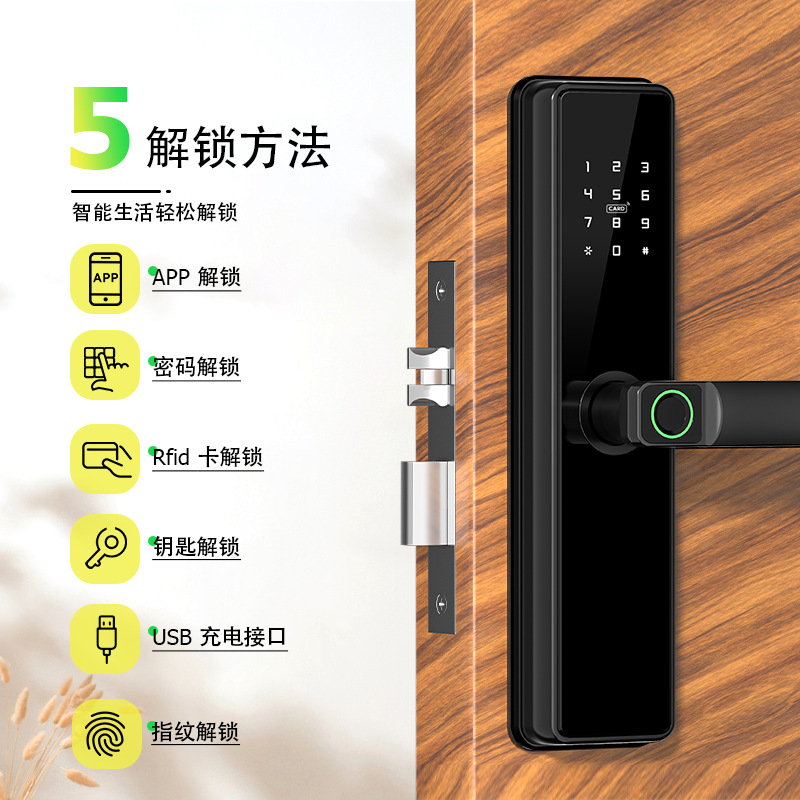 5 解锁方法

智能生活轻松解锁

APP

APP 解锁

密码解锁

Rfid 卡解锁

钥匙解锁

USB 充电接口

指纹解锁

1 2 3
4 5 6
CARD
7 8 9
* 0 #