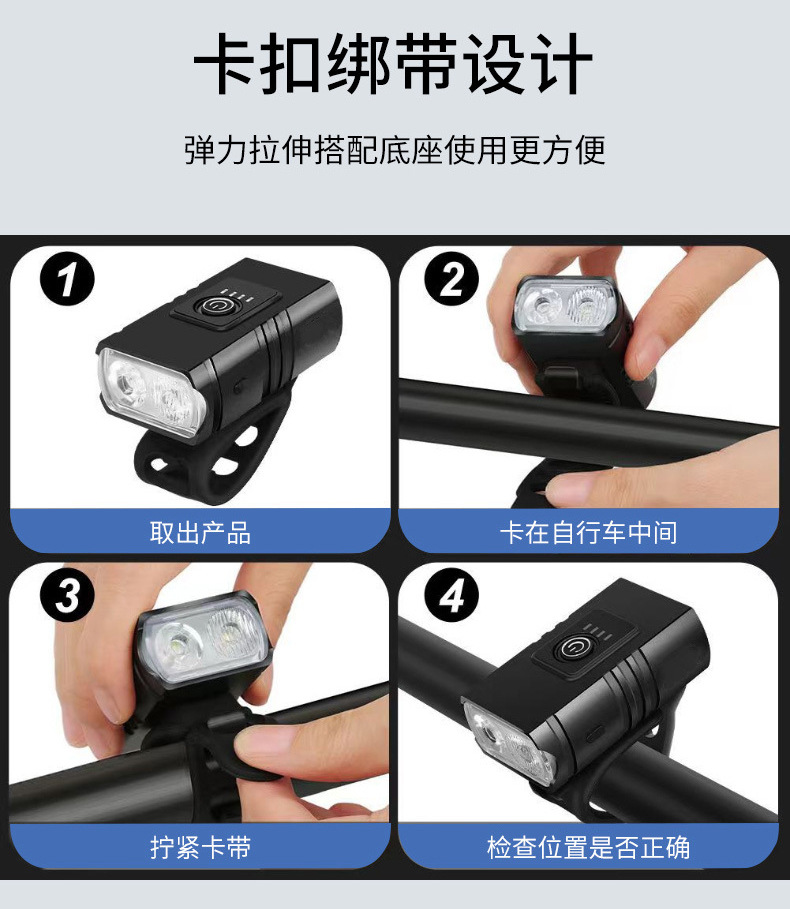 卡扣绑带设计

弹力拉伸搭配底座使用更方便

1

取出产品

2

卡在自行车中间

3

拧紧卡带

4

检查位置是否正确