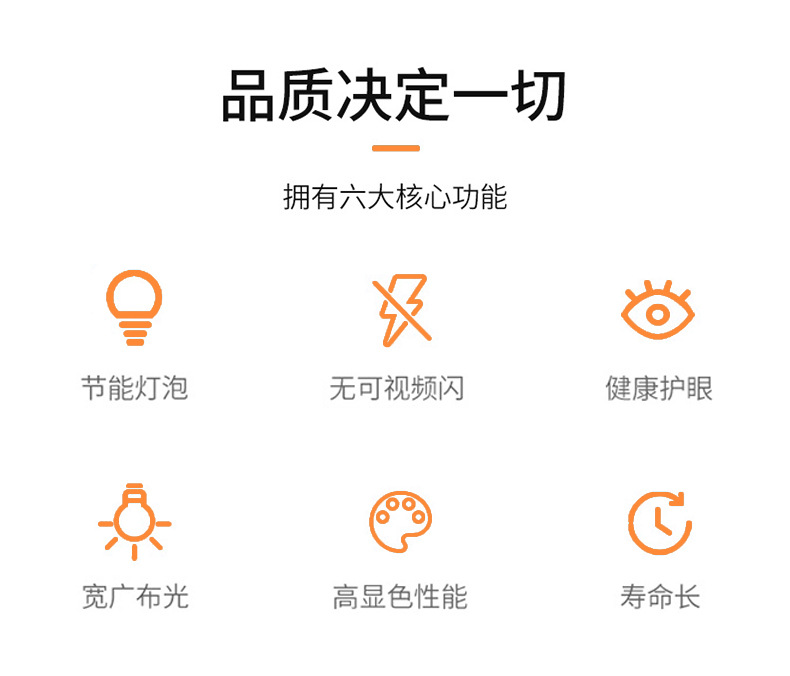 品质决定一切

拥有六大核心功能

节能灯泡

无可视频闪

健康护眼

宽广布光

高显色性能

寿命长