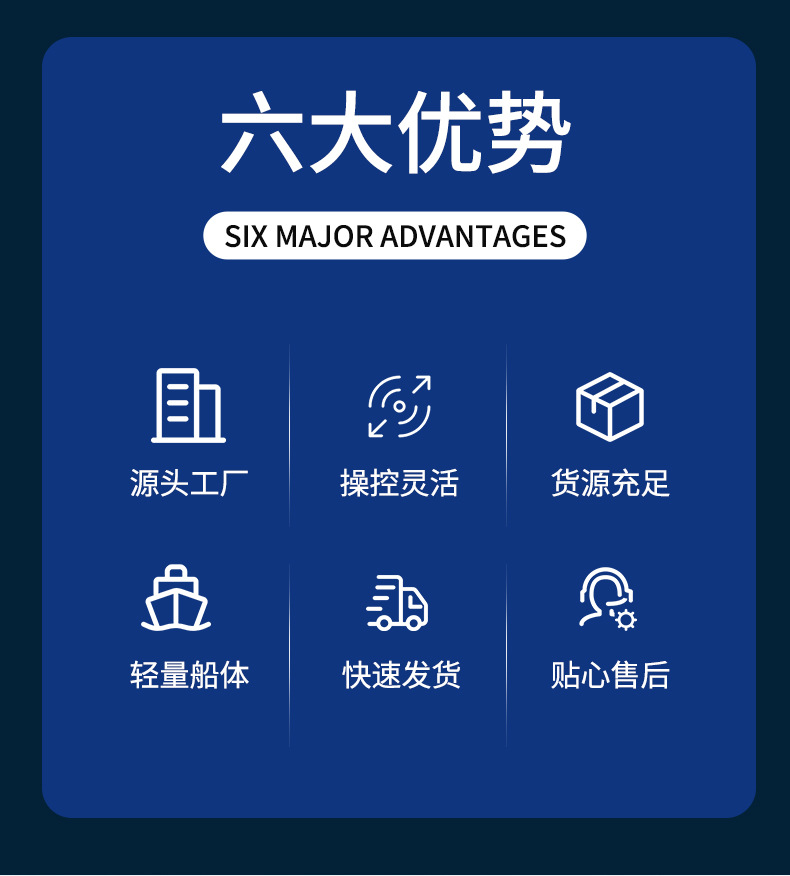 六大优势

SIX MAJOR ADVANTAGES

源头工厂

操控灵活

货源充足

轻量船体

快速发货

贴心售后