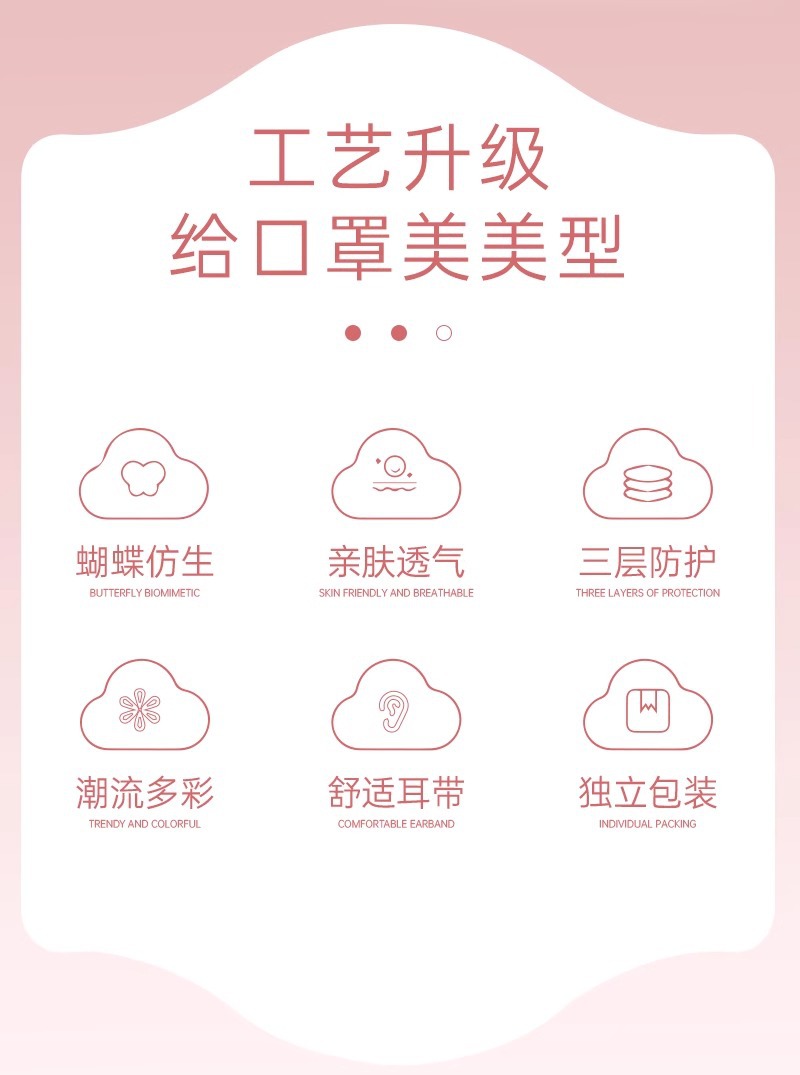 工艺升级
给口罩美美型

蝴蝶仿生
BUTTERFLY BIOMIMETIC

亲肤透气
SKIN FRIENDLY AND BREATHABLE

三层防护
THREE LAYERS OF PROTECTION

潮流多彩
TRENDY AND COLORFUL

舒适耳带
COMFORTABLE EARBAND

独立包装
INDIVIDUAL PACKING