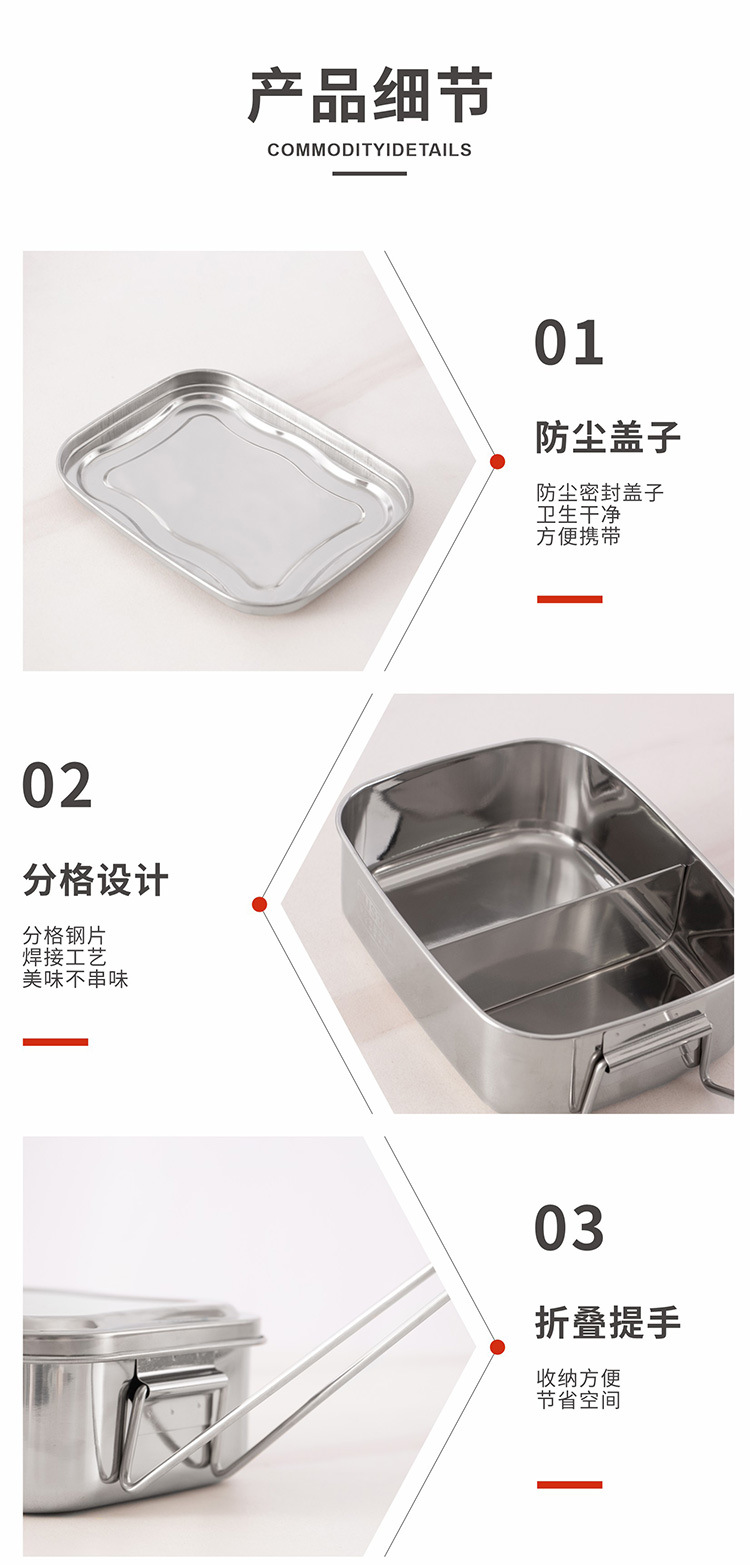 产品细节
COMMODITYIDETAILS

01
防尘盖子
防尘密封盖子
卫生干净
方便携带

02
分格设计
分格钢片
焊接工艺
美味不串味

03
折叠提手
收纳方便
节省空间