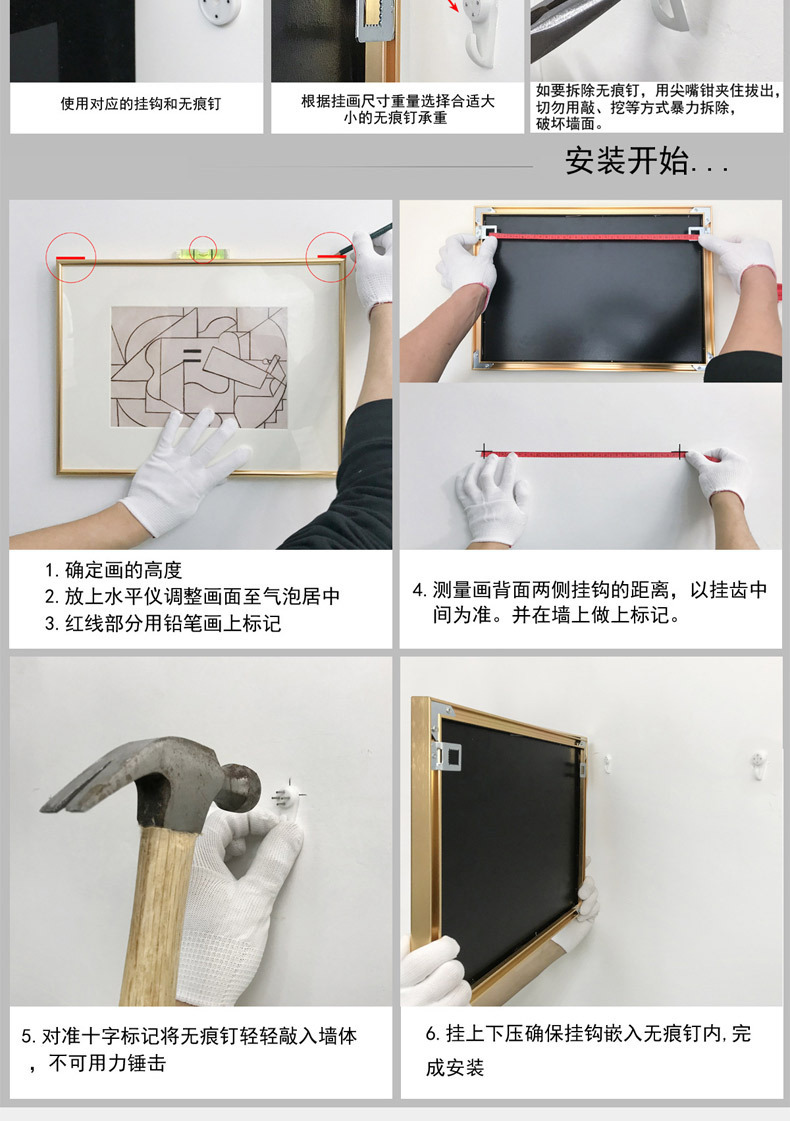 使用对应的挂钩和无痕钉

根据挂画尺寸重量选择合适大小的无痕钉承重

如要拆除无痕钉，用尖嘴钳夹住拔出，切勿用敲、挖等方式暴力拆除，破坏墙面。

安装开始...

1. 确定画的高度
2. 放上水平仪调整画面至气泡居中
3. 红线部分用铅笔画上标记

4. 测量画背面两侧挂钩的距离，以挂齿中间为准。并在墙上做上标记。

5. 对准十字标记将无痕钉轻轻敲入墙体，不可用力锤击

6. 挂上下压确保挂钩嵌入无痕钉内,完成安装