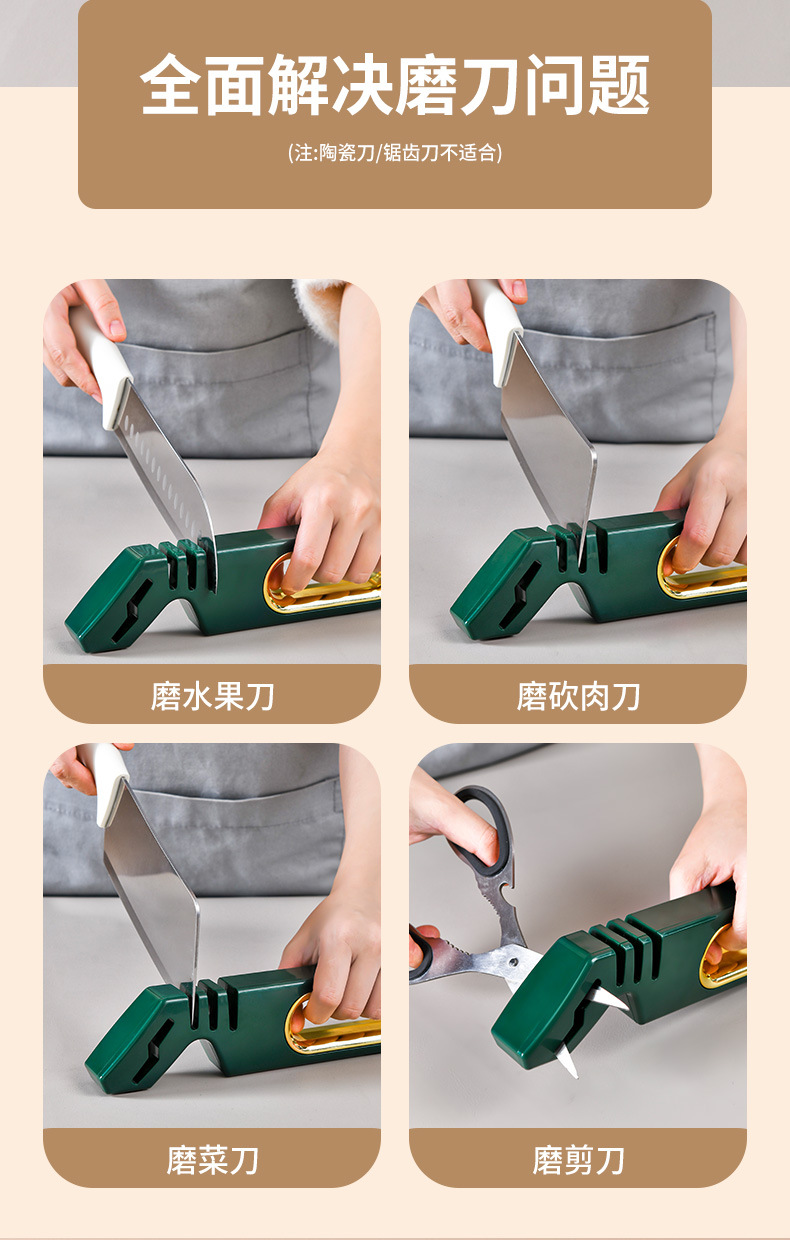 全面解决磨刀问题

(注:陶瓷刀/锯齿刀不适合)

磨水果刀

磨砍肉刀

磨菜刀

磨剪刀