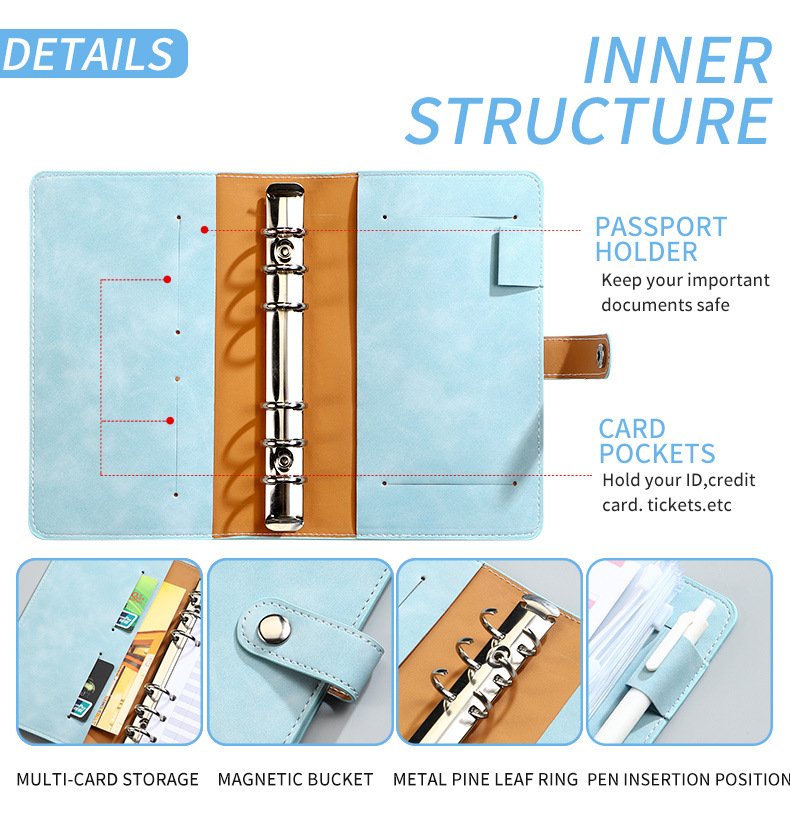 DETAILS

INNER STRUCTURE

PASSPORT HOLDER
Keep your important documents safe

CARD POCKETS
Hold your ID,credit card. tickets.etc

MULTI-CARD STORAGE

MAGNETIC BUCKET

METAL PINE LEAF RING

PEN INSERTION POSITION