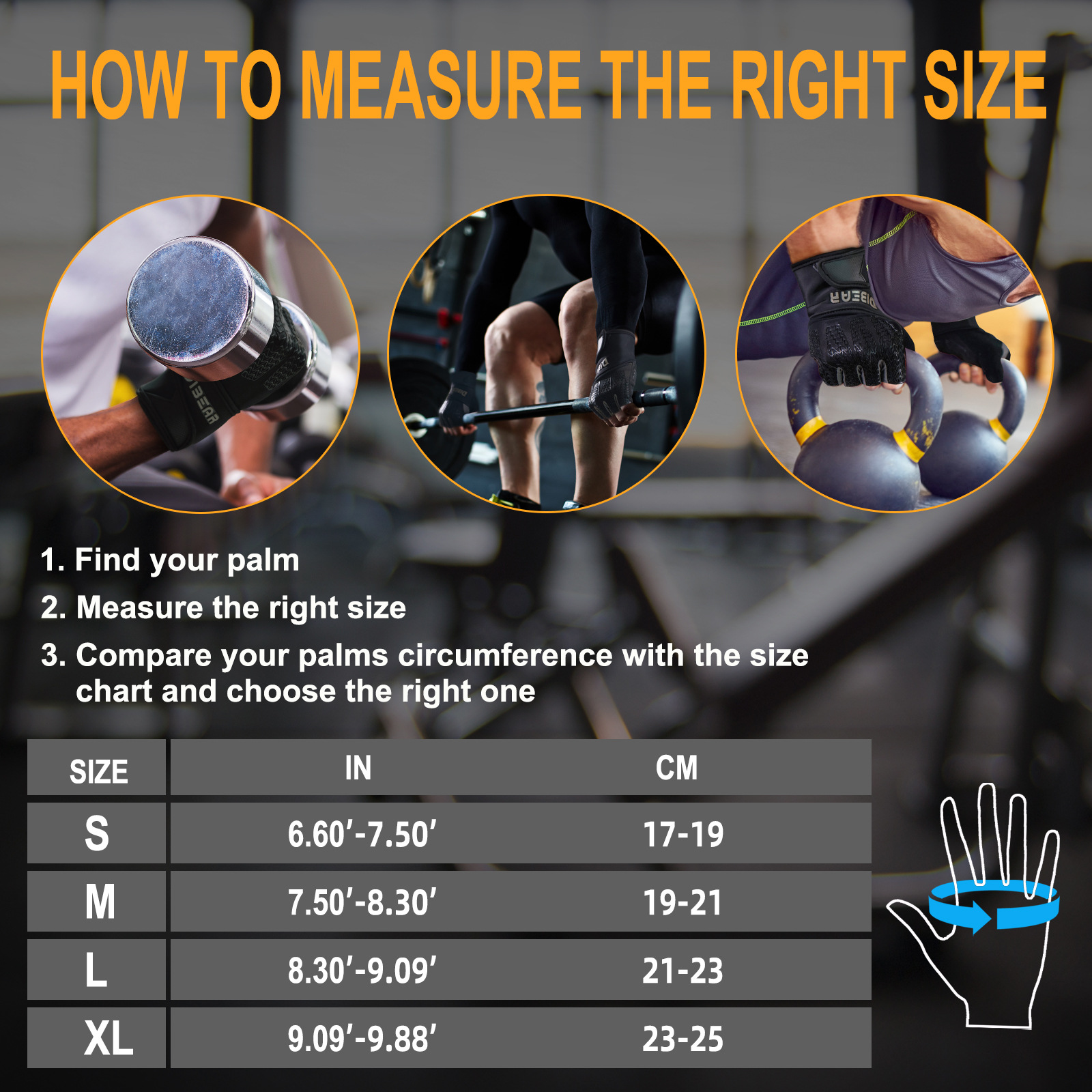 HOW TO MEASURE THE RIGHT SIZE

1. Find your palm

2. Measure the right size

3. Compare your palms circumference with the size chart and choose the right one

| SIZE | IN | CM |
|---|---|---|
| S | 6.60′-7.50′ | 17-19 |
| M | 7.50′-8.30′ | 19-21 |
| L | 8.30′-9.09′ | 21-23 |
| XL | 9.09′-9.88′ | 23-25 |