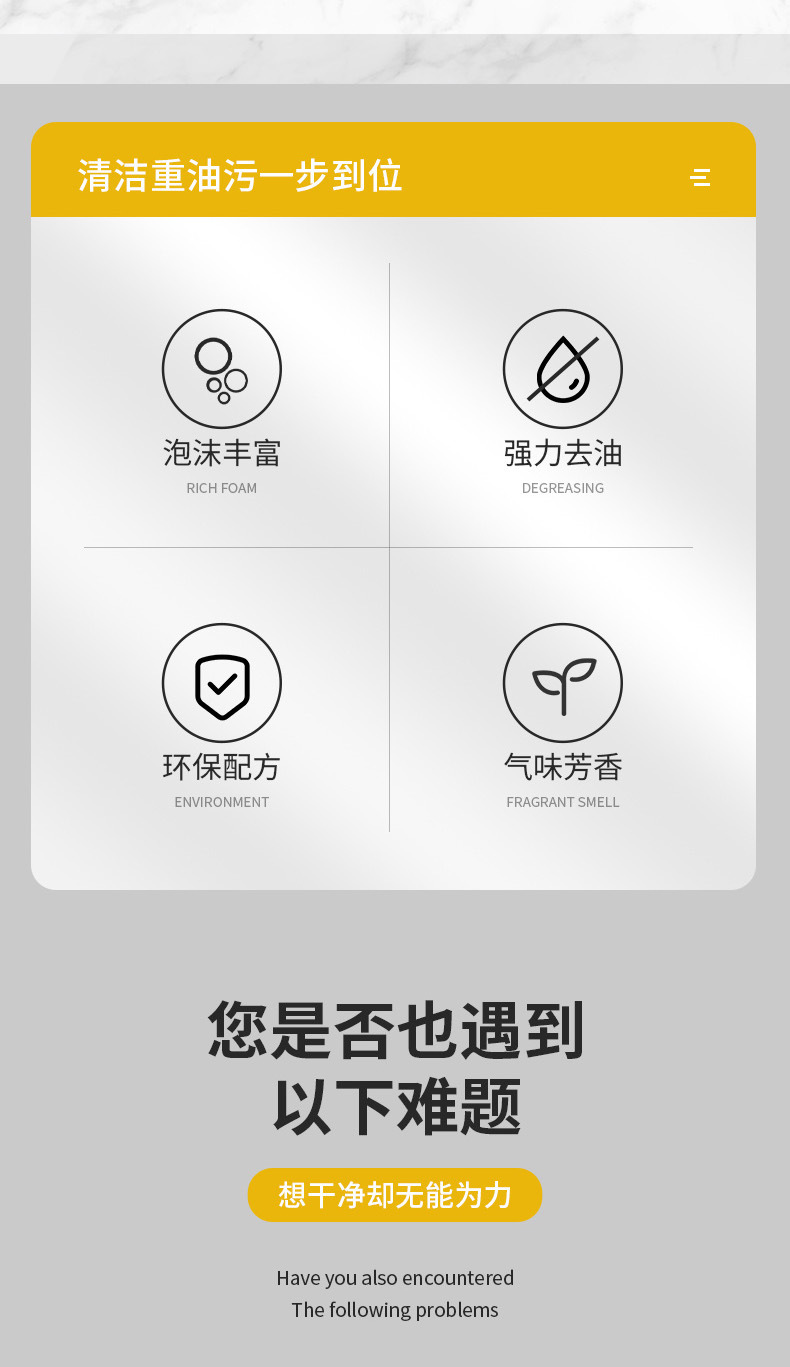 清洁重油污一步到位

泡沫丰富
RICH FOAM

强力去油
DEGREASING

环保配方
ENVIRONMENT

气味芳香
FRAGRANT SMELL

您是否也遇到
以下难题

想干净却无能为力

Have you also encountered
The following problems