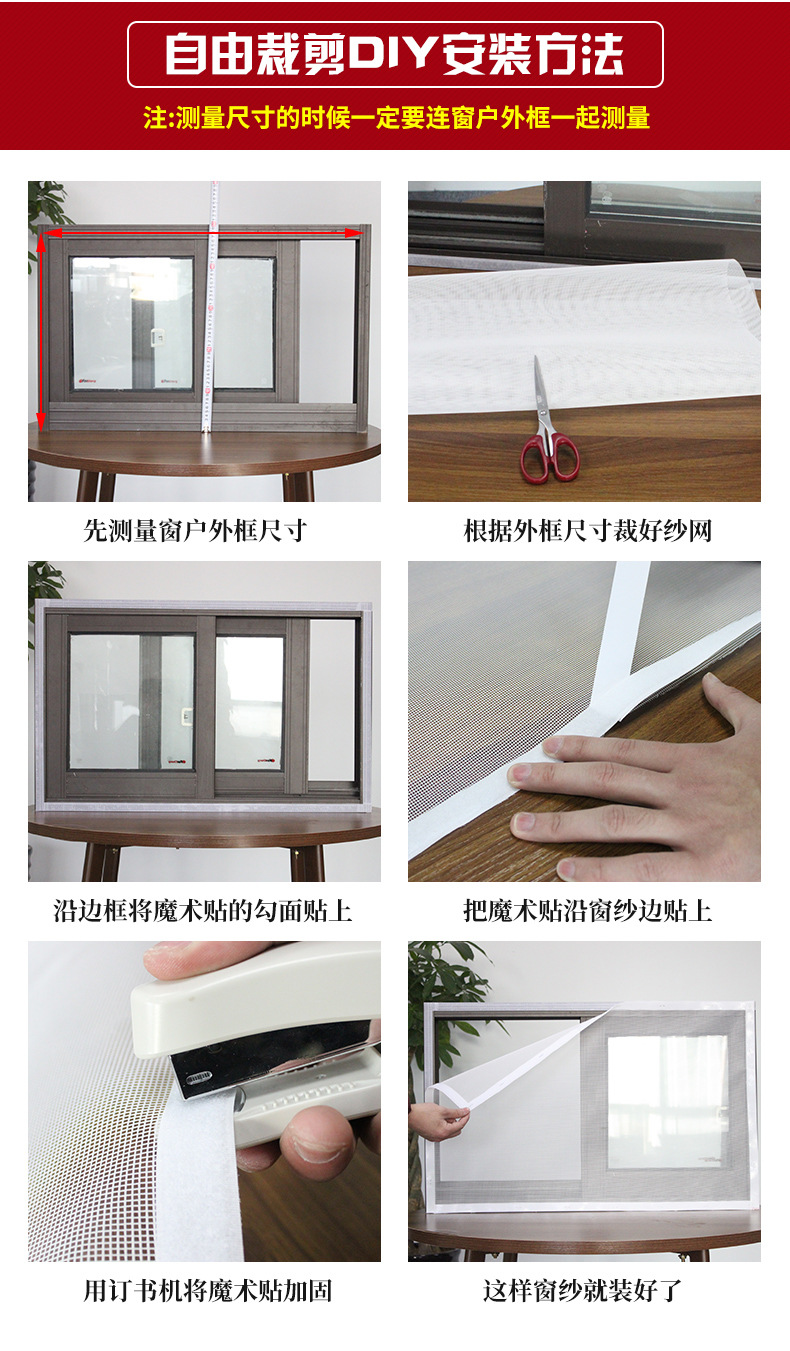 自由裁剪DIY安装方法

注:测量尺寸的时候一定要连窗户外框一起测量

先测量窗户外框尺寸

根据外框尺寸裁好纱网

沿边框将魔术贴的勾面贴上

把魔术贴沿窗纱边贴上

用订书机将魔术贴加固

这样窗纱就装好了