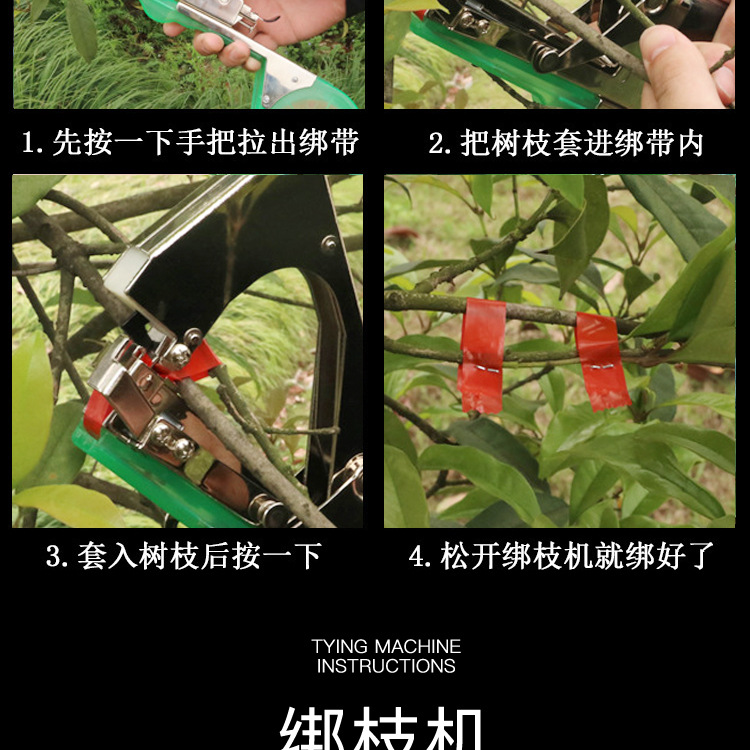 1. 先按一下手把拉出绑带

2. 把树枝套进绑带内

3. 套入树枝后按一下

4. 松开绑枝机就绑好了

TYING MACHINE
INSTRUCTIONS

绑枝机