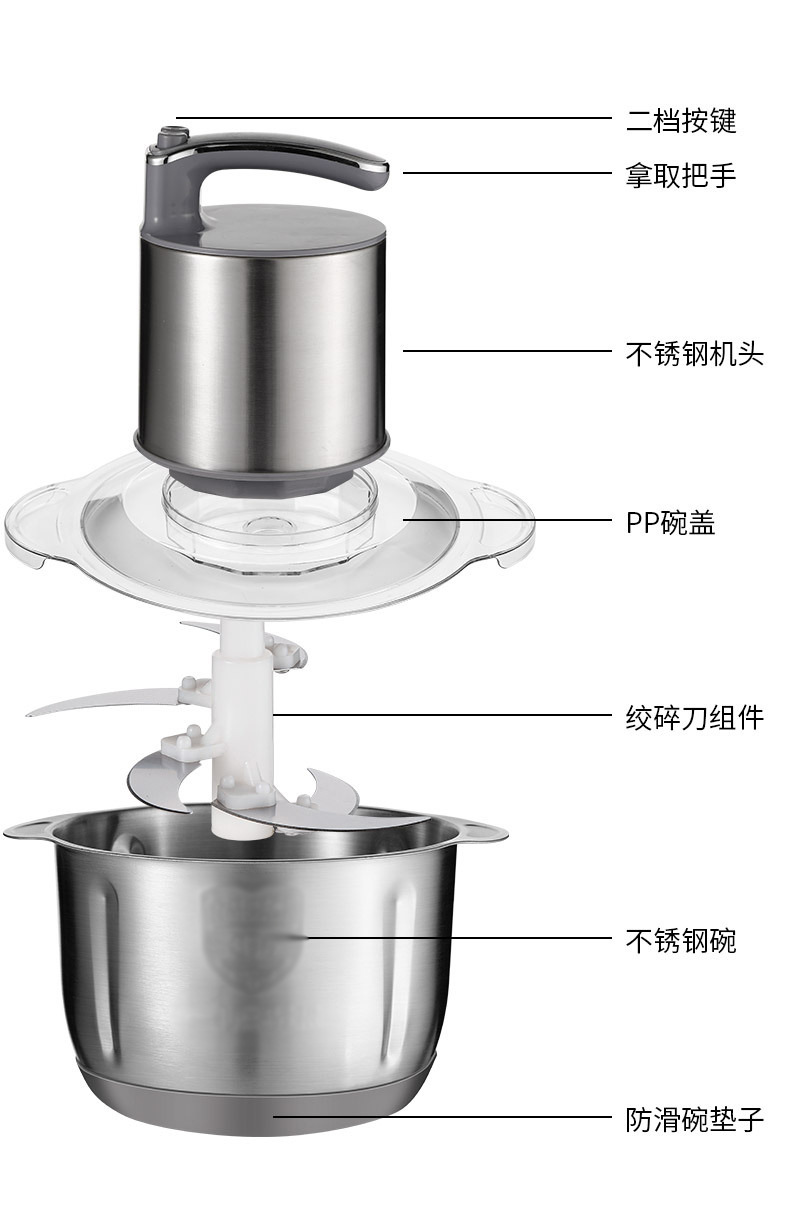 二档按键

拿取把手

不锈钢机头

PP碗盖

绞碎刀组件

不锈钢碗

防滑碗垫子