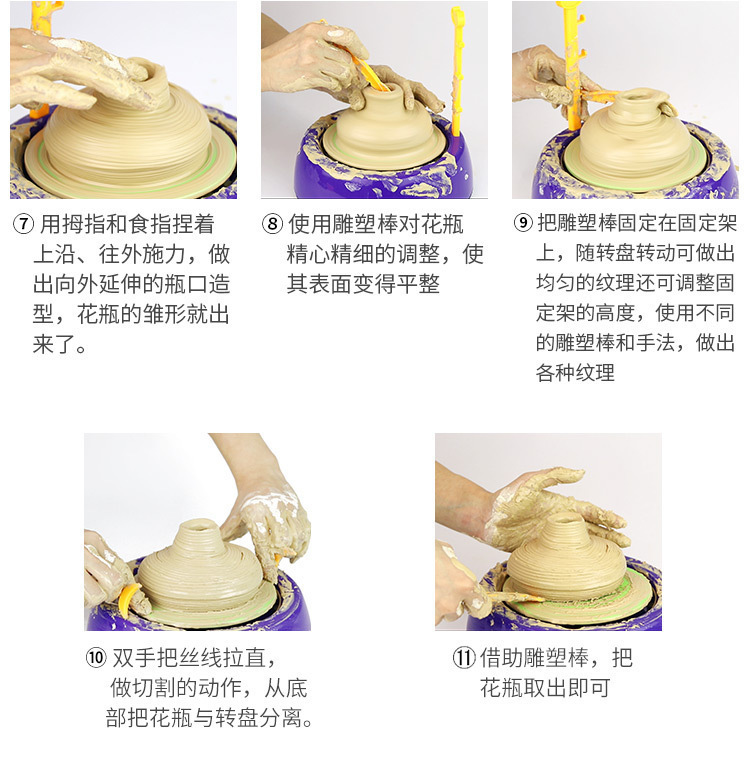 ⑦ 用拇指和食指捏着上沿、往外施力，做出向外延伸的瓶口造型，花瓶的雏形就出来了。

⑧ 使用雕塑棒对花瓶精心精细的调整，使其表面变得平整

⑨ 把雕塑棒固定在固定架上，随转盘转动可做出均匀的纹理还可调整固定架的高度，使用不同的雕塑棒和手法，做出各种纹理

⑩ 双手把丝线拉直，做切割的动作，从底部把花瓶与转盘分离。

⑪ 借助雕塑棒，把花瓶取出即可