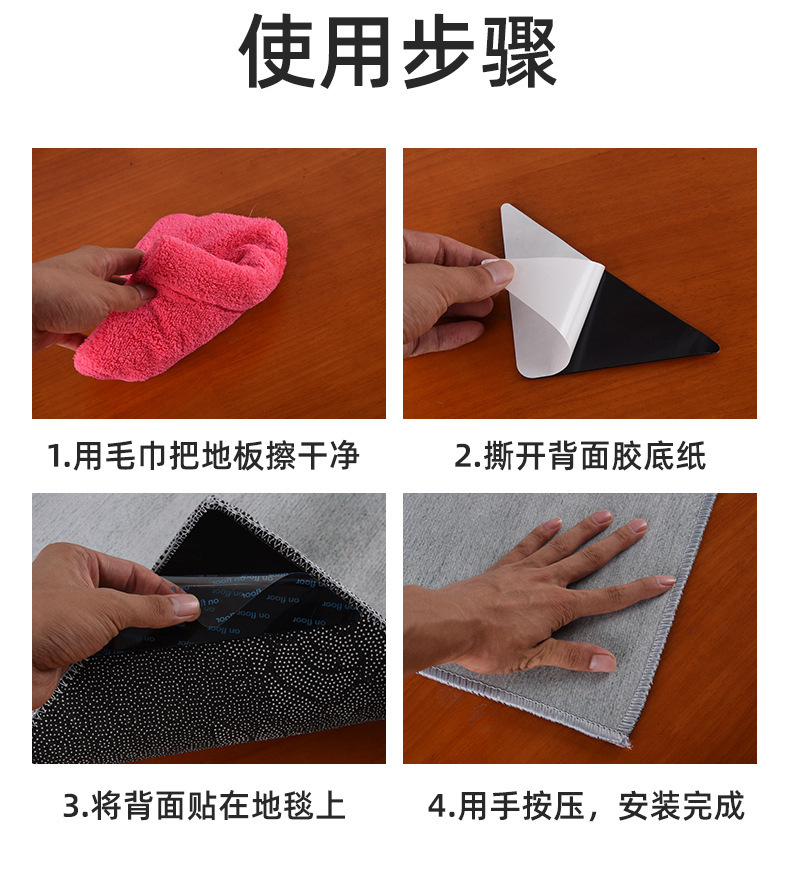 使用步骤

1.用毛巾把地板擦干净

2.撕开背面胶底纸

on floor on floor on floor

3.将背面贴在地毯上

4.用手按压，安装完成