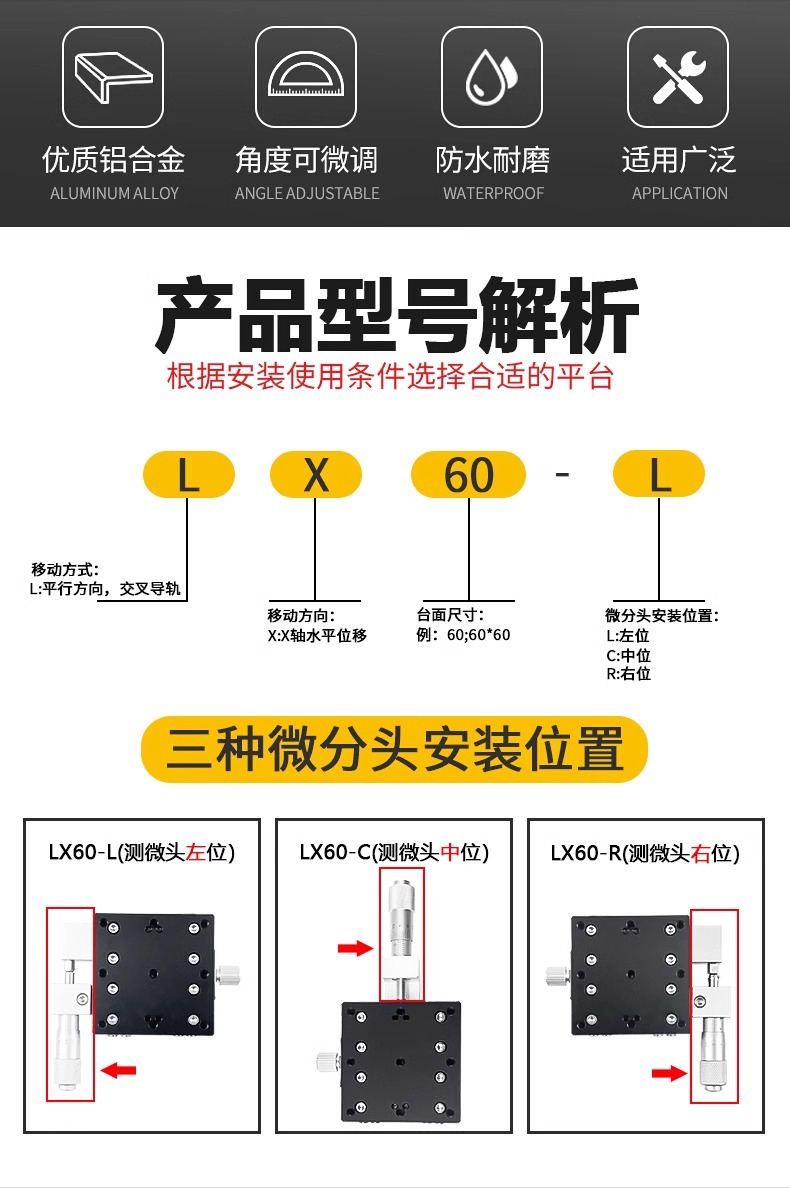 优质铝合金
ALUMINUM ALLOY

角度可微调
ANGLE ADJUSTABLE

防水耐磨
WATERPROOF

适用广泛
APPLICATION

产品型号解析

根据安装使用条件选择合适的平台

L X 60 - L

移动方式：
L:平行方向，交叉导轨

移动方向：
X:X轴水平位移

台面尺寸：
例：60;60*60

微分头安装位置：
L:左位
C:中位
R:右位

三种微分头安装位置

LX60-L(测微头左位)

LX60-C(测微头中位)

LX60-R(测微头右位)