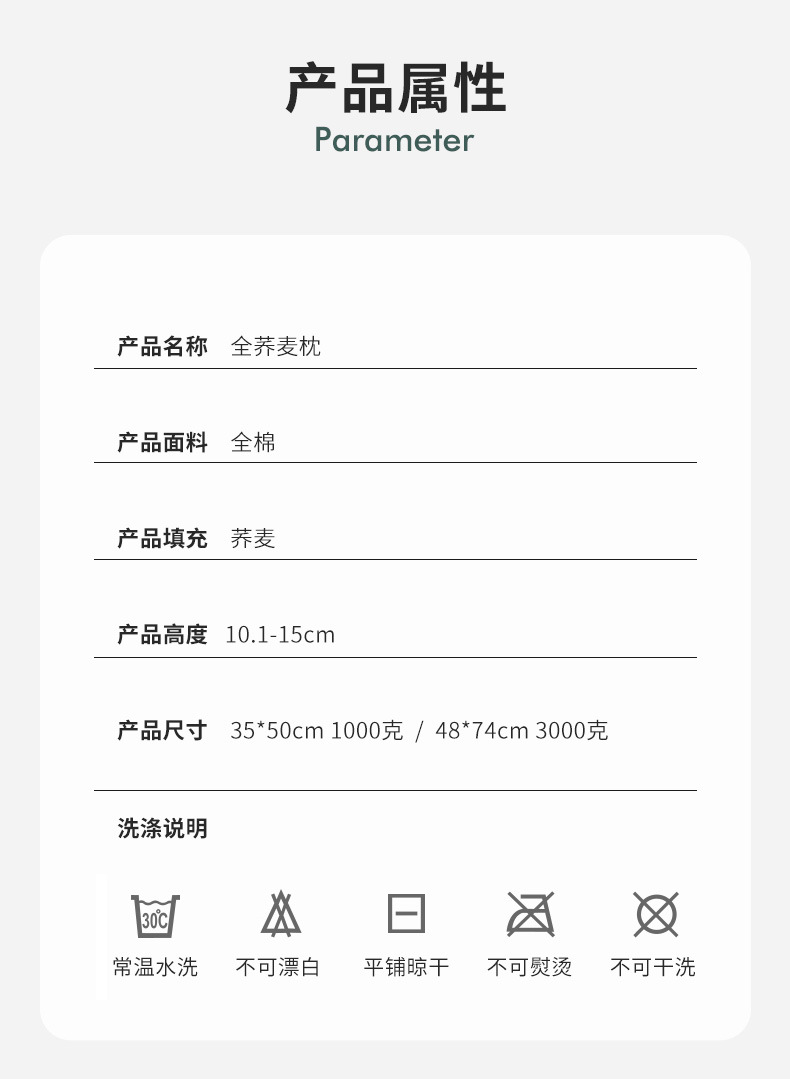 产品属性
Parameter

产品名称 全荞麦枕

产品面料 全棉

产品填充 荞麦

产品高度 10.1-15cm

产品尺寸 35*50cm 1000克 / 48*74cm 3000克

洗涤说明

30℃

常温水洗 不可漂白 平铺晾干 不可熨烫 不可干洗