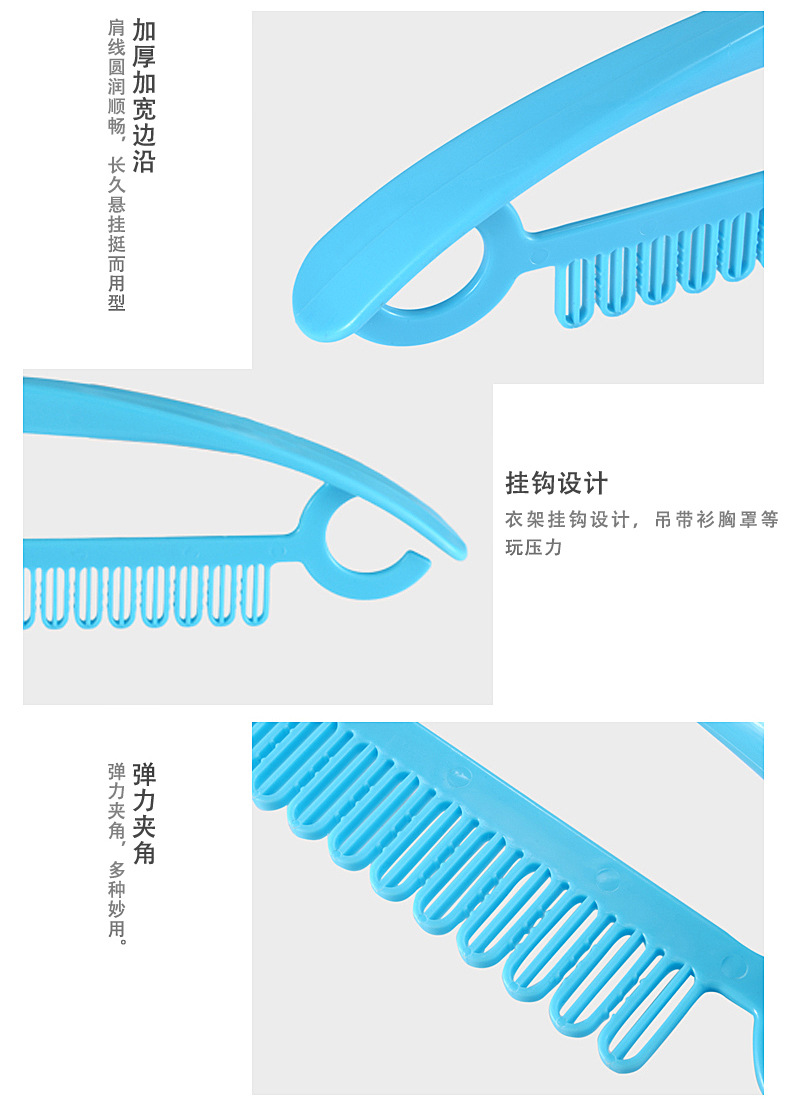 加厚加宽边沿

肩线圆润顺畅，长久悬挂挺而用型

挂钩设计

衣架挂钩设计，吊带衫胸罩等玩压力

弹力夹角

弹力夹角，多种妙用。