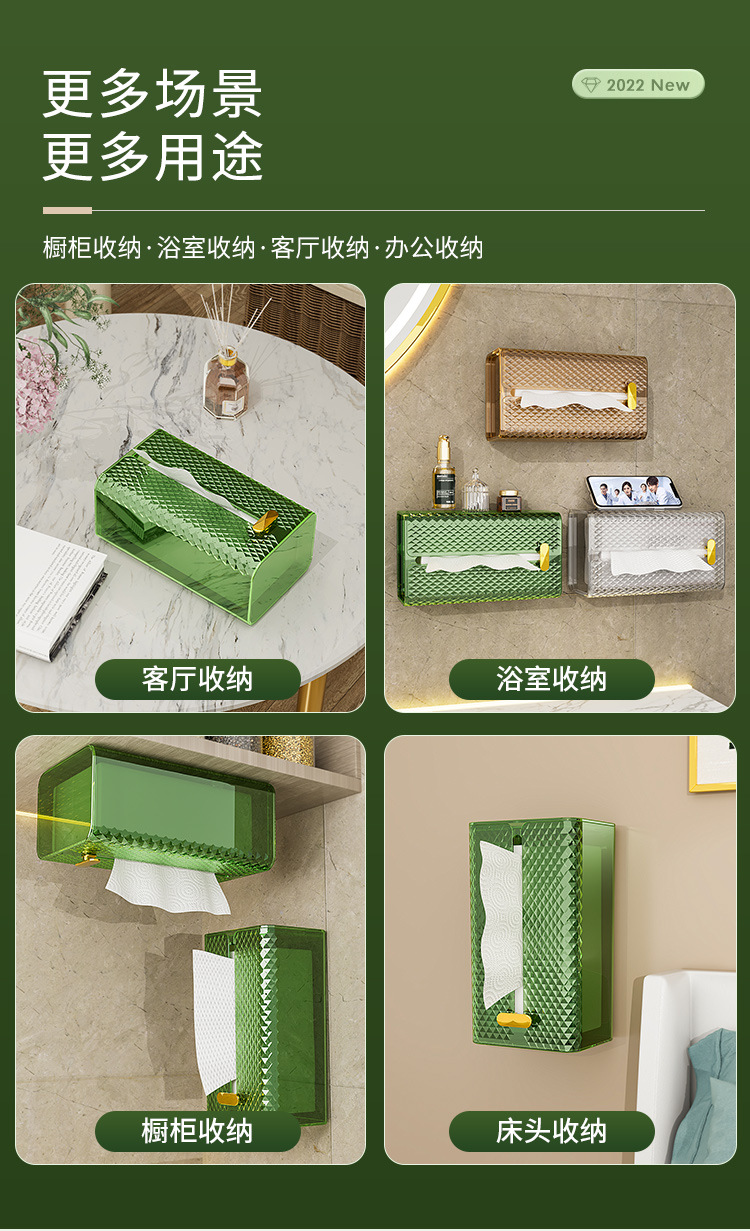 更多场景
更多用途

2022 New

橱柜收纳·浴室收纳·客厅收纳·办公收纳

客厅收纳

浴室收纳

橱柜收纳

床头收纳