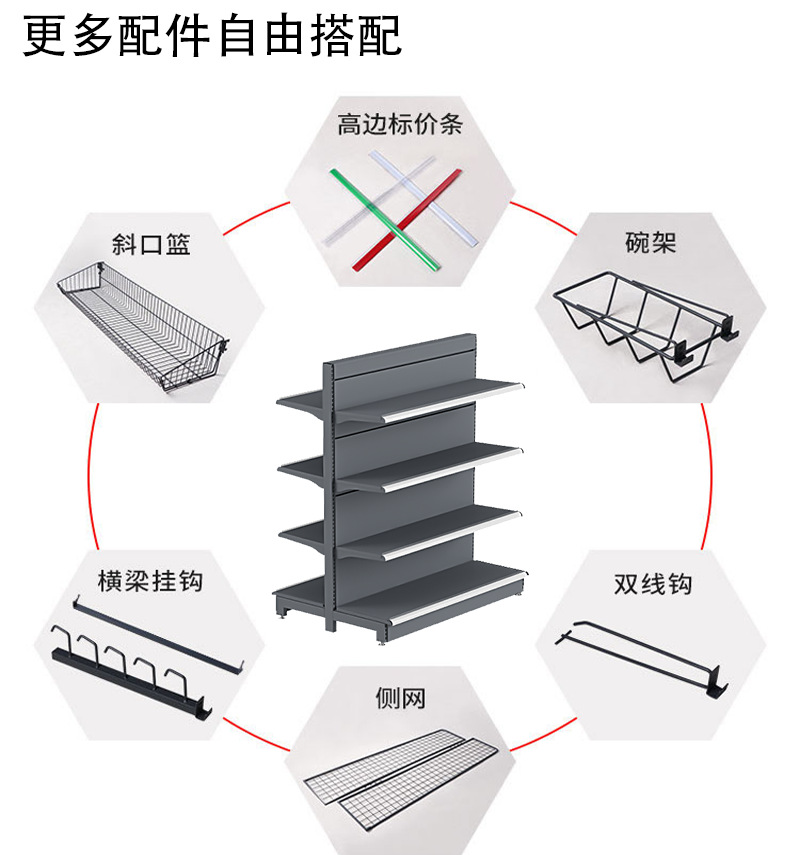 更多配件自由搭配

高边标价条

斜口篮

碗架

横梁挂钩

双线钩

侧网