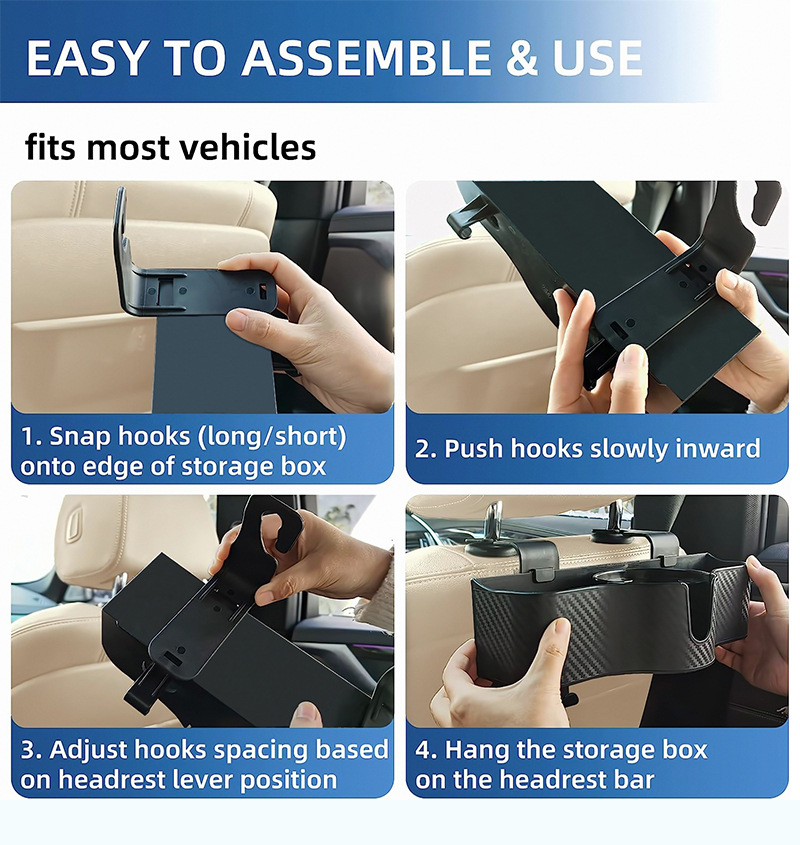 EASY TO ASSEMBLE & USE

fits most vehicles

1. Snap hooks (long/short) onto edge of storage box

2. Push hooks slowly inward

3. Adjust hooks spacing based on headrest lever position

4. Hang the storage box on the headrest bar