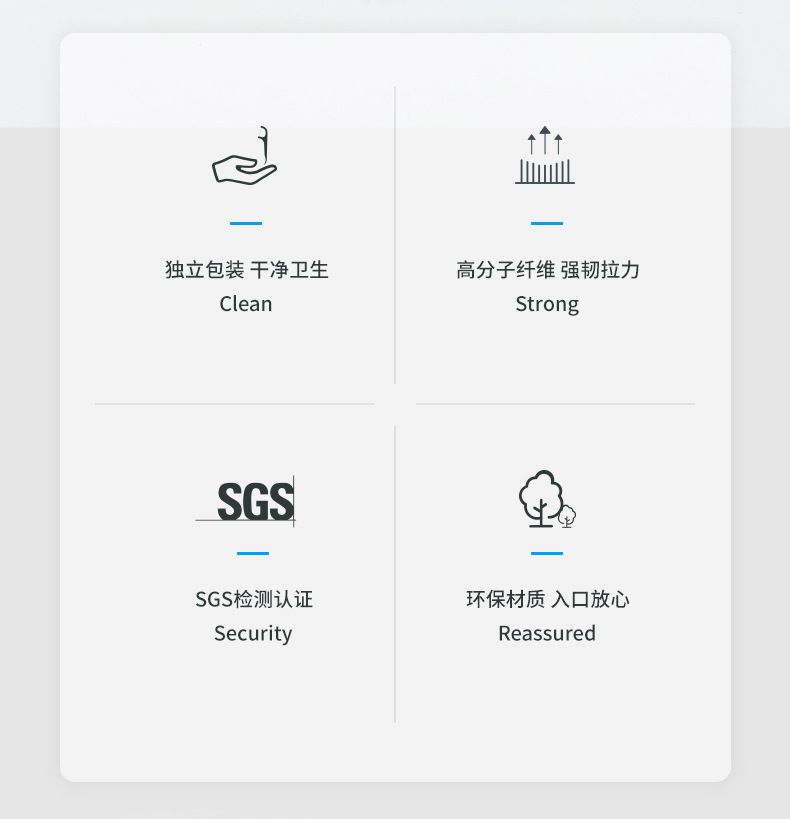 独立包装 干净卫生
Clean

高分子纤维 强韧拉力
Strong

SGS

SGS检测认证
Security

环保材质 入口放心
Reassured