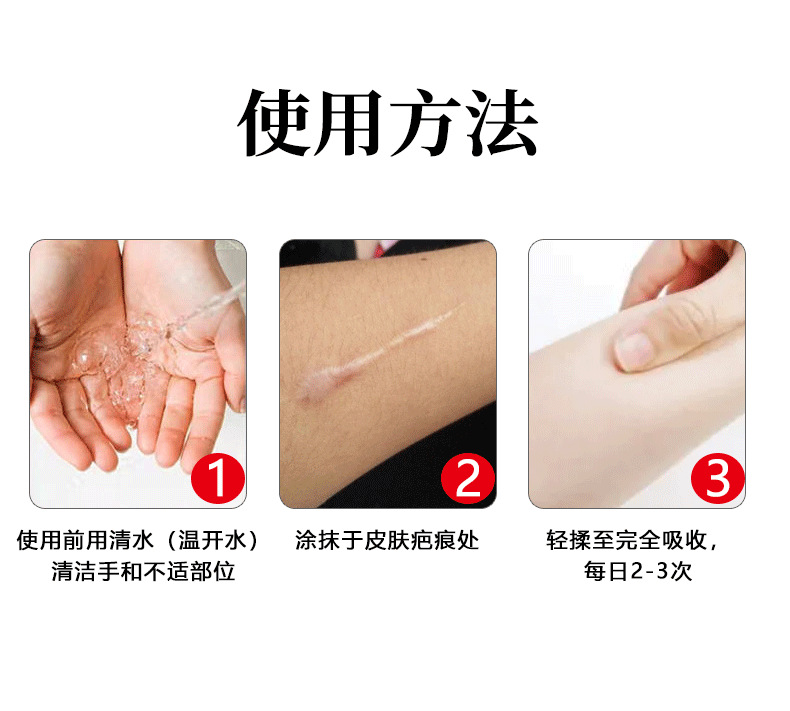 使用方法

1

使用前用清水（温开水）清洁手和不适部位

2

涂抹于皮肤疤痕处

3

轻揉至完全吸收，每日2-3次