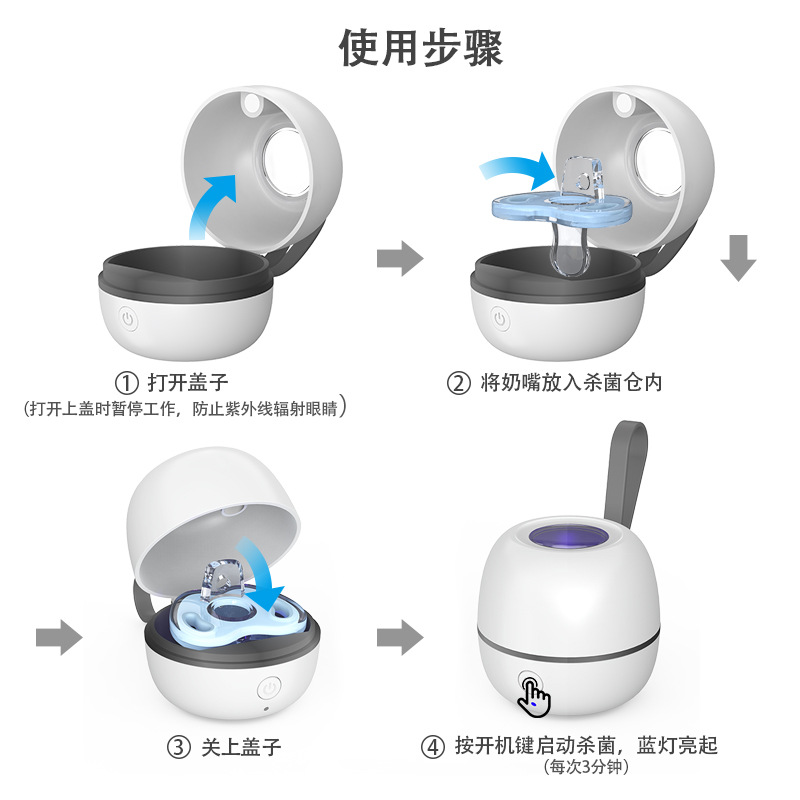 使用步骤

① 打开盖子
（打开上盖时暂停工作，防止紫外线辐射眼睛）

② 将奶嘴放入杀菌仓内

③ 关上盖子

④ 按开机键启动杀菌，蓝灯亮起
（每次3分钟）