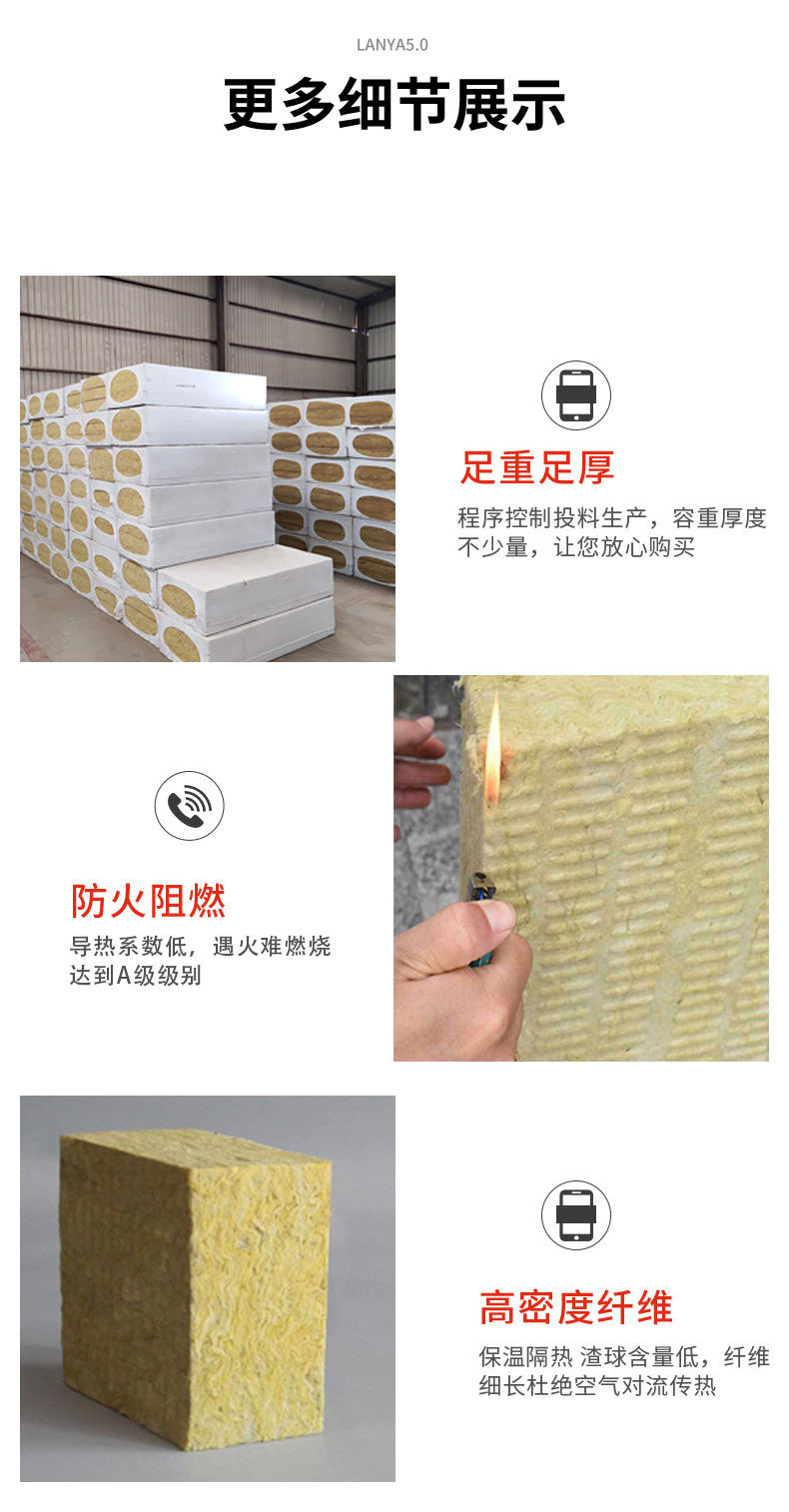 LANYA5.0

更多细节展示

足重足厚

程序控制投料生产，容重厚度不少量，让您放心购买

防火阻燃

导热系数低，遇火难燃烧达到A级级别

高密度纤维

保温隔热 渣球含量低，纤维细长杜绝空气对流传热