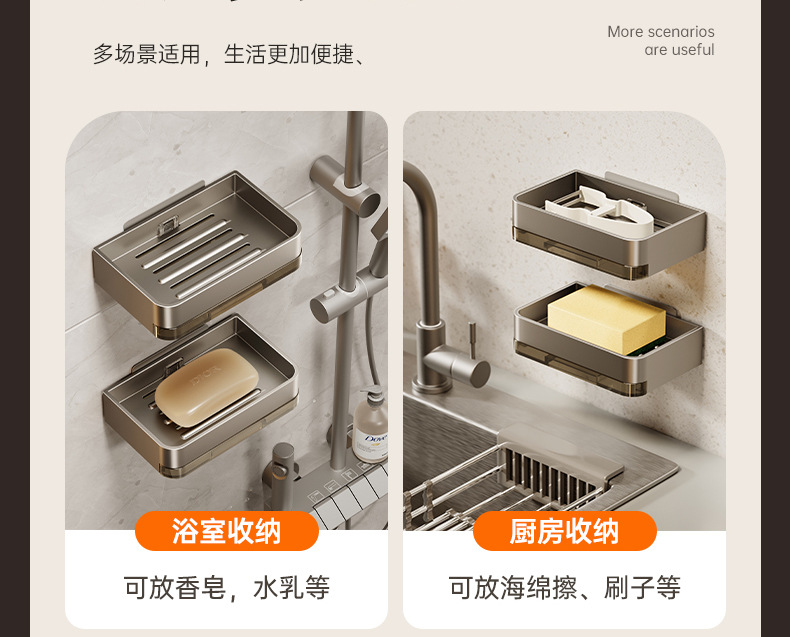 多场景适用，生活更加便捷、

More scenarios are useful

DIOR

Dove

浴室收纳

可放香皂，水乳等

厨房收纳

可放海绵擦、刷子等