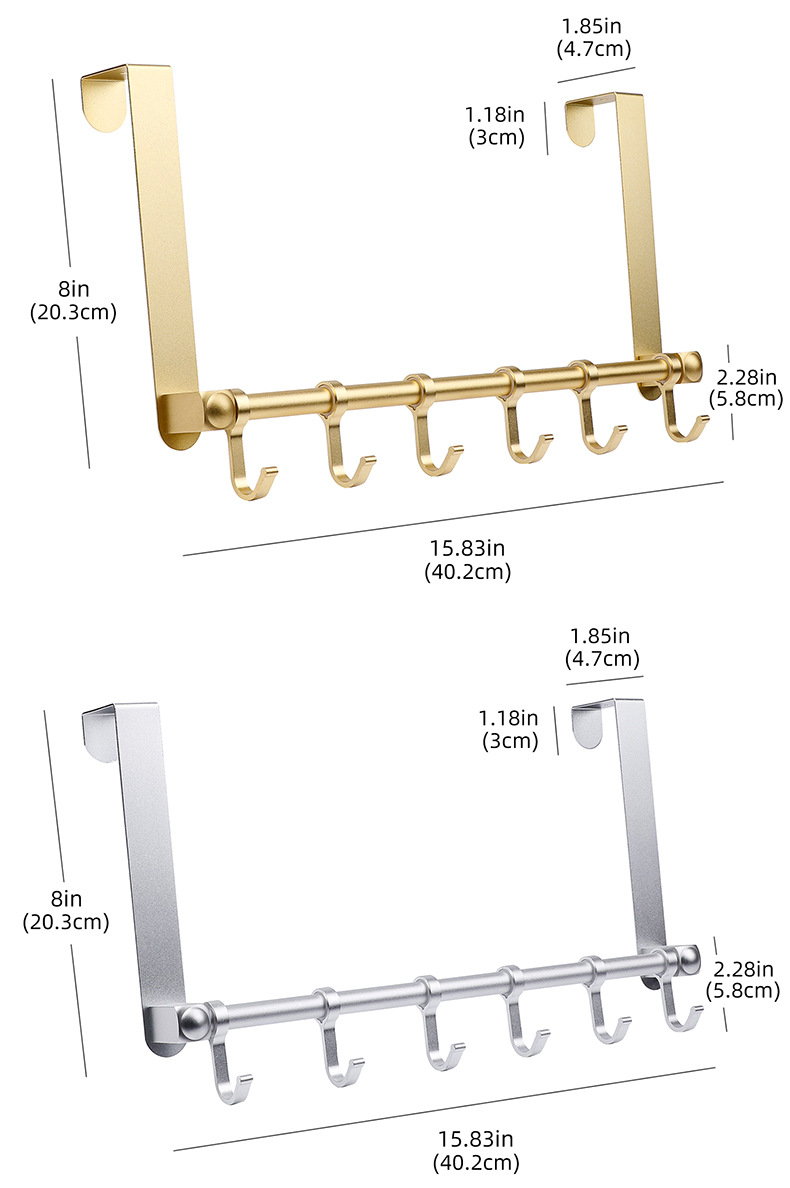 1.85in
(4.7cm)

1.18in
(3cm)

8in
(20.3cm)

2.28in
(5.8cm)

15.83in
(40.2cm)

1.85in
(4.7cm)

1.18in
(3cm)

8in
(20.3cm)

2.28in
(5.8cm)

15.83in
(40.2cm)