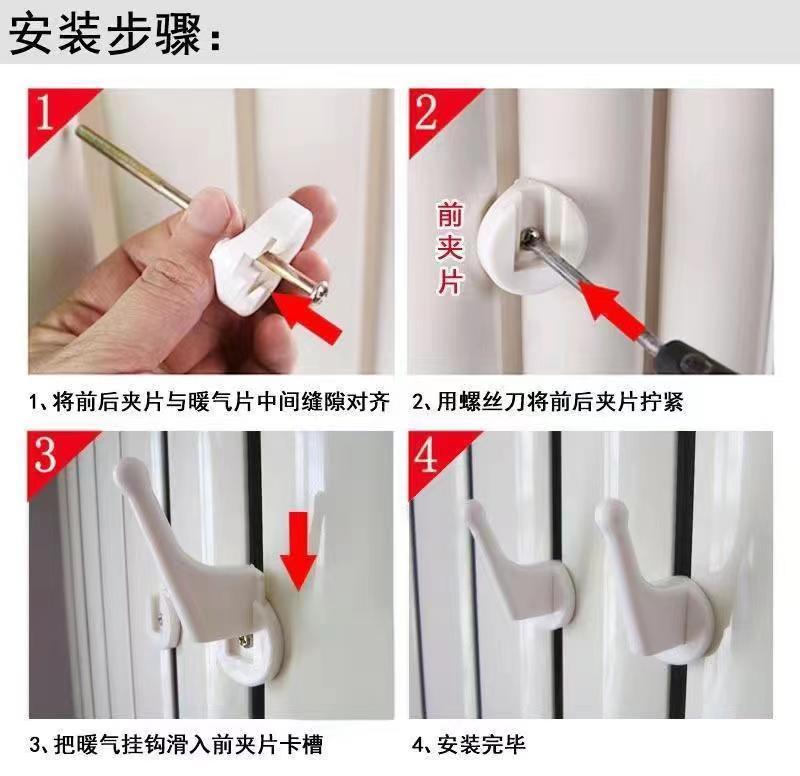 安装步骤：

1

1、将前后夹片与暖气片中间缝隙对齐

2

前夹片

2、用螺丝刀将前后夹片拧紧

3

3、把暖气挂钩滑入前夹片卡槽

4

4、安装完毕