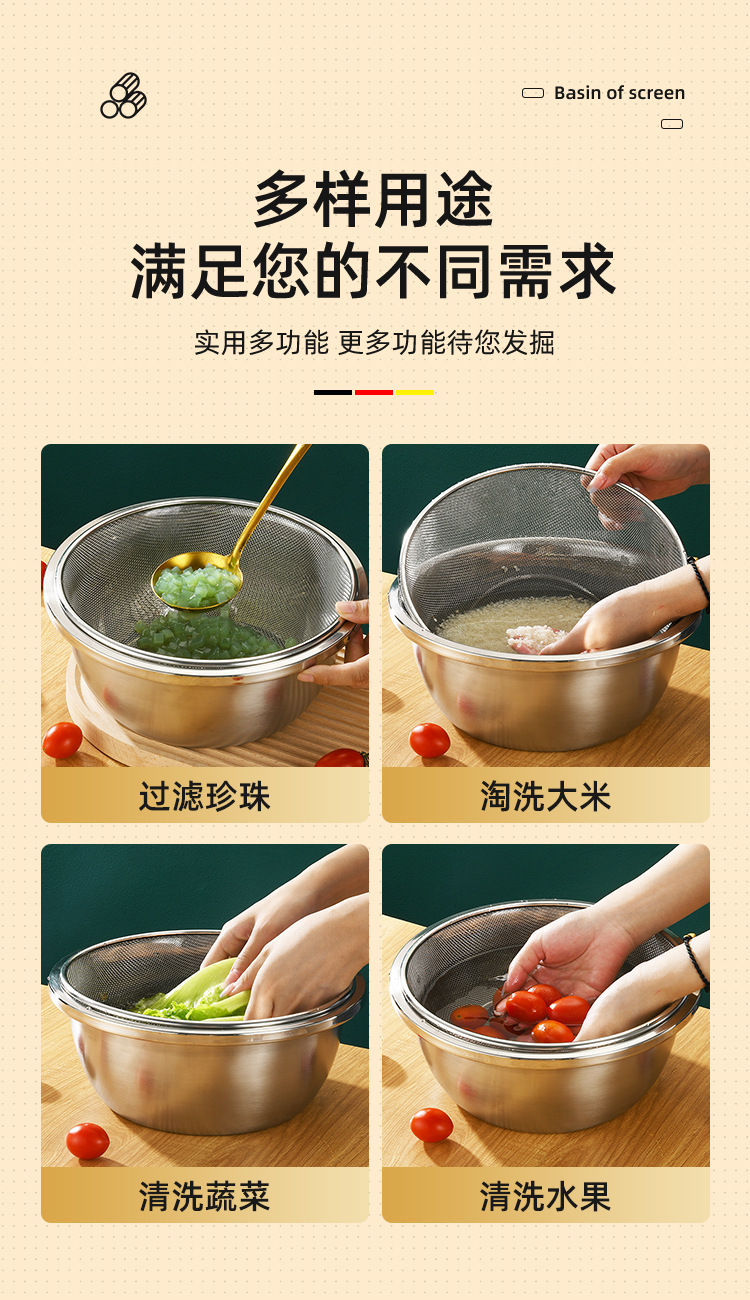 Basin of screen

多样用途
满足您的不同需求

实用多功能 更多功能待您发掘

过滤珍珠

淘洗大米

清洗蔬菜

清洗水果