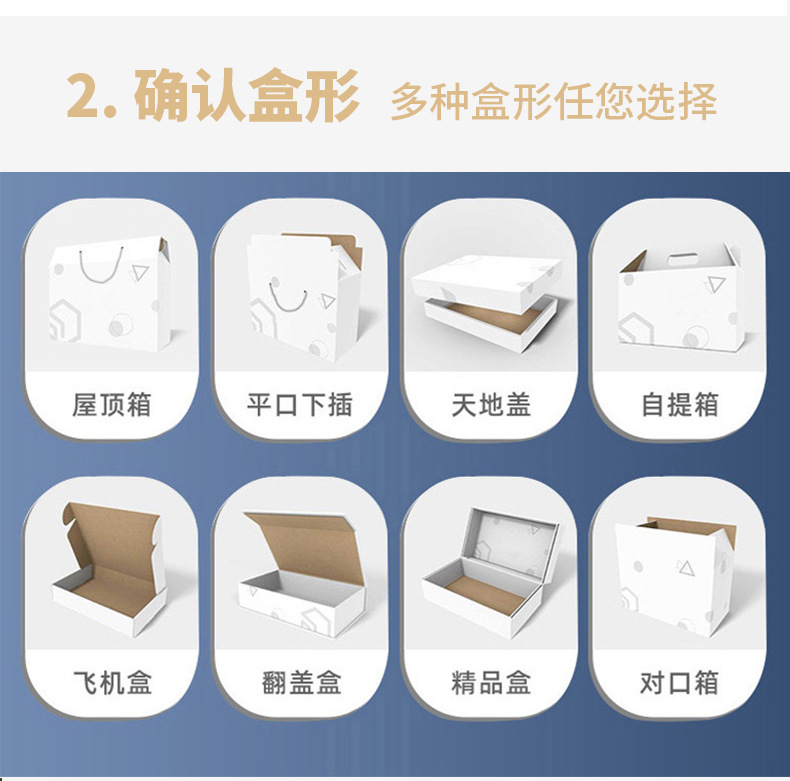 2. 确认盒形 多种盒形任您选择

屋顶箱

平口下插

天地盖

自提箱

飞机盒

翻盖盒

精品盒

对口箱