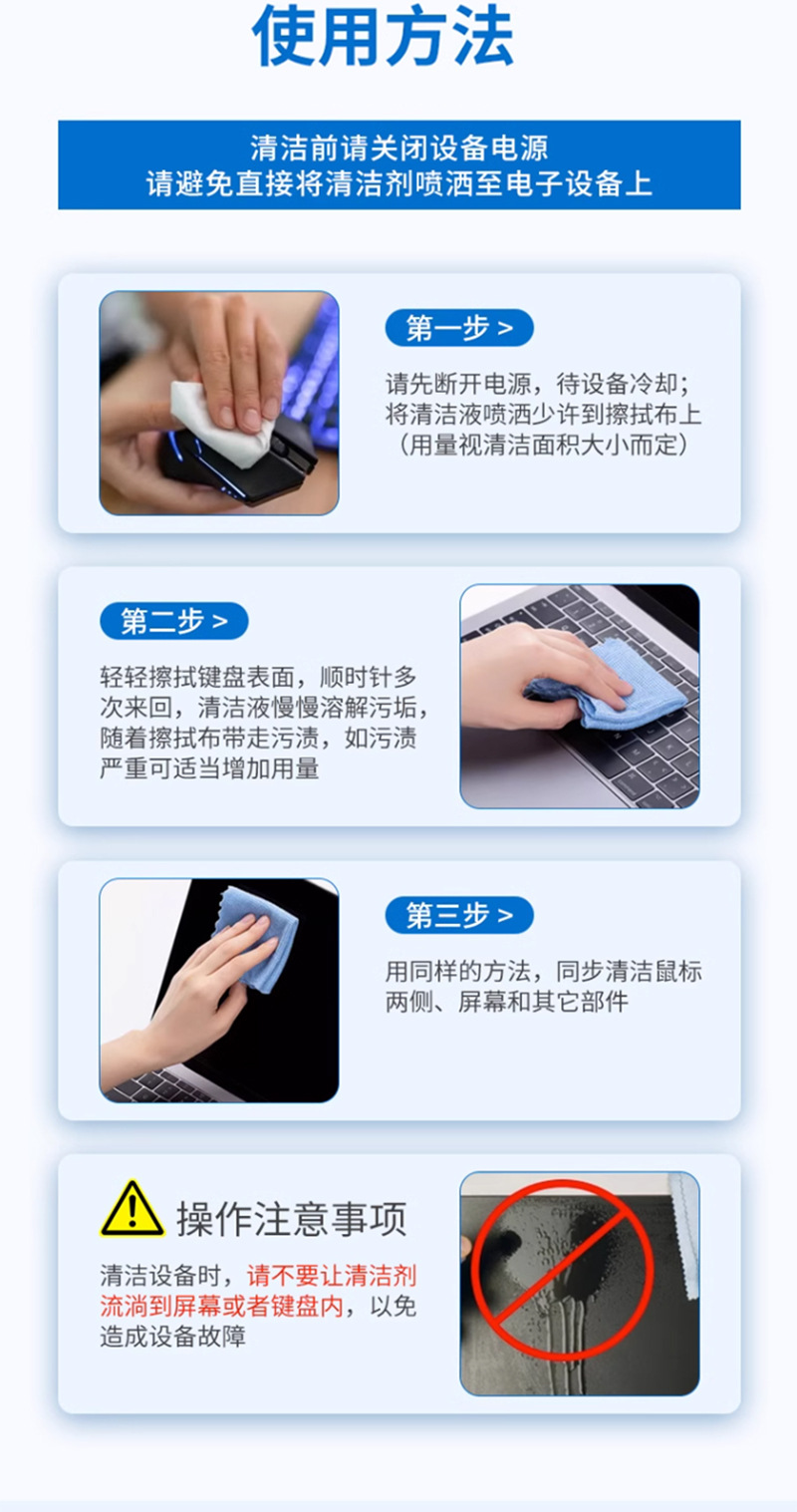 使用方法

清洁前请关闭设备电源
请避免直接将清洁剂喷洒至电子设备上

第一步 >

请先断开电源，待设备冷却；将清洁液喷洒少许到擦拭布上（用量视清洁面积大小而定）

第二步 >

轻轻擦拭键盘表面，顺时针多次来回，清洁液慢慢溶解污垢，随着擦拭布带走污渍，如污渍严重可适当增加用量

第三步 >

用同样的方法，同步清洁鼠标两侧、屏幕和其它部件

操作注意事项

清洁设备时，请不要让清洁剂流淌到屏幕或者键盘内，以免造成设备故障