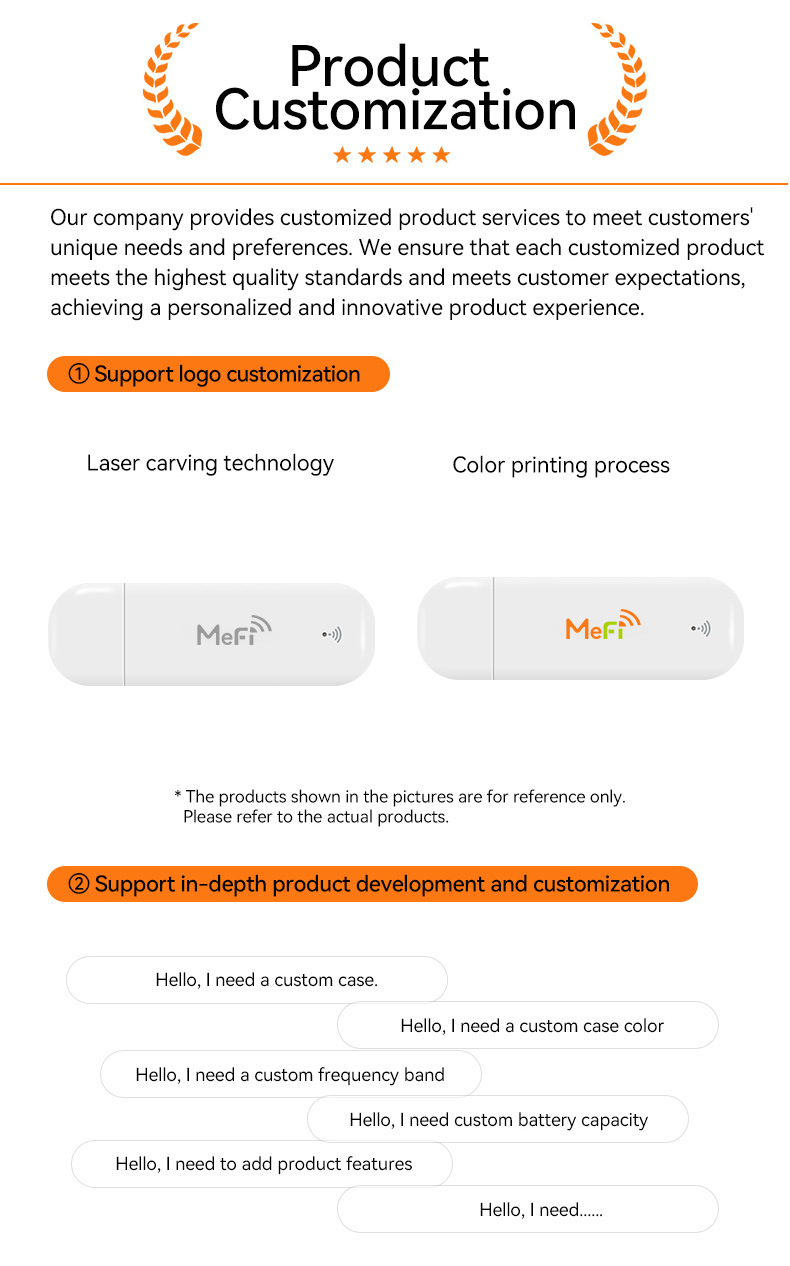 Product Customization

★★★★★

Our company provides customized product services to meet customers' unique needs and preferences. We ensure that each customized product meets the highest quality standards and meets customer expectations, achieving a personalized and innovative product experience.

① Support logo customization

Laser carving technology

Color printing process

MeFi

MeFi

* The products shown in the pictures are for reference only. Please refer to the actual products.

② Support in-depth product development and customization

Hello, I need a custom case.

Hello, I need a custom case color

Hello, I need a custom frequency band

Hello, I need custom battery capacity

Hello, I need to add product features

Hello, I need......