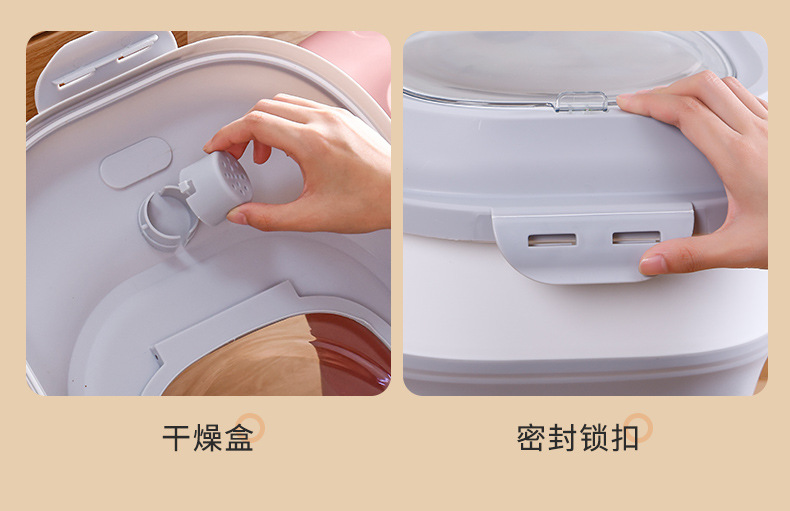 干燥盒

密封锁扣