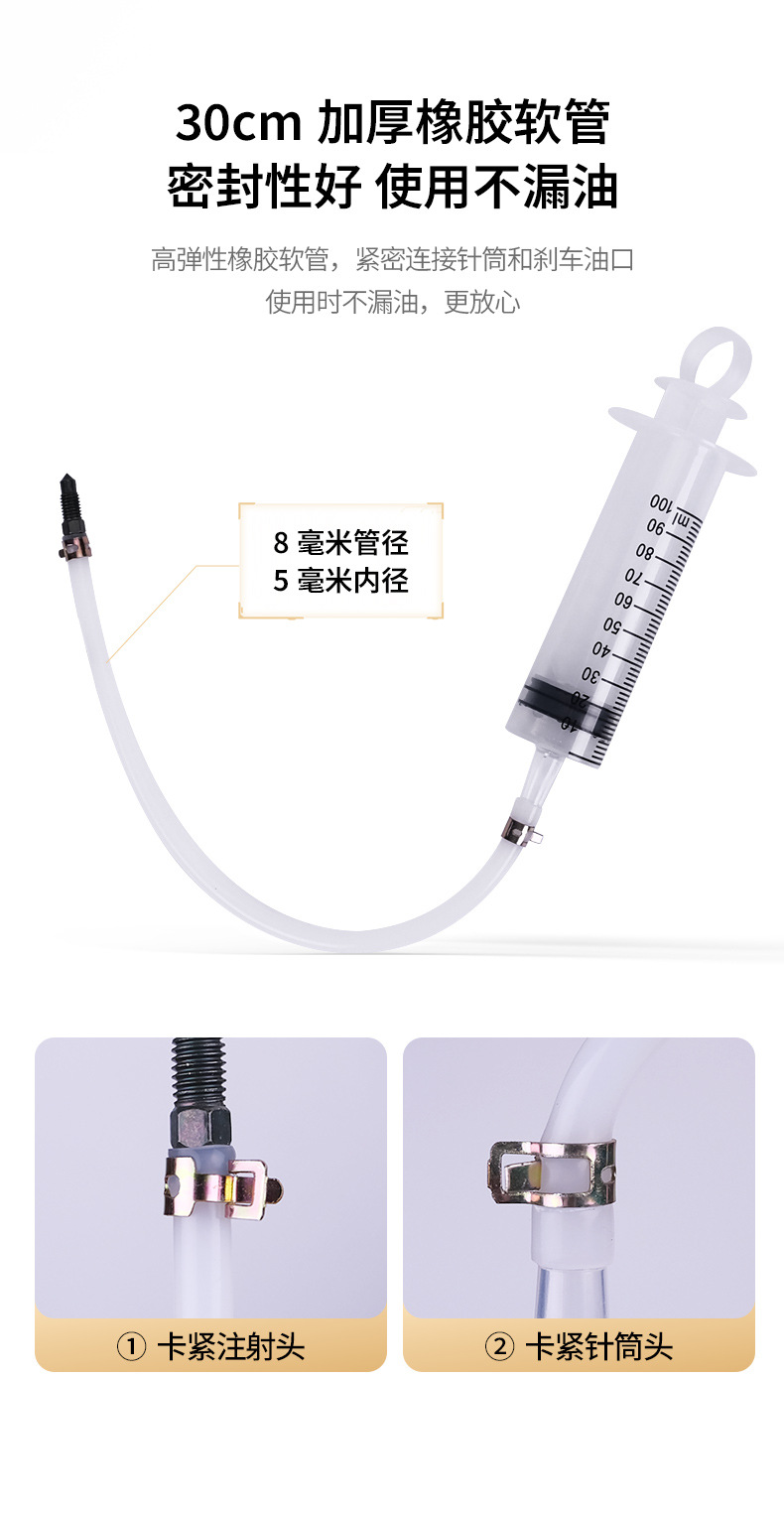 30cm 加厚橡胶软管
密封性好 使用不漏油

高弹性橡胶软管，紧密连接针筒和刹车油口
使用时不漏油，更放心

8 毫米管径
5 毫米内径

ml 100
90
80
70
60
50
40
30
20
10

① 卡紧注射头

② 卡紧针筒头